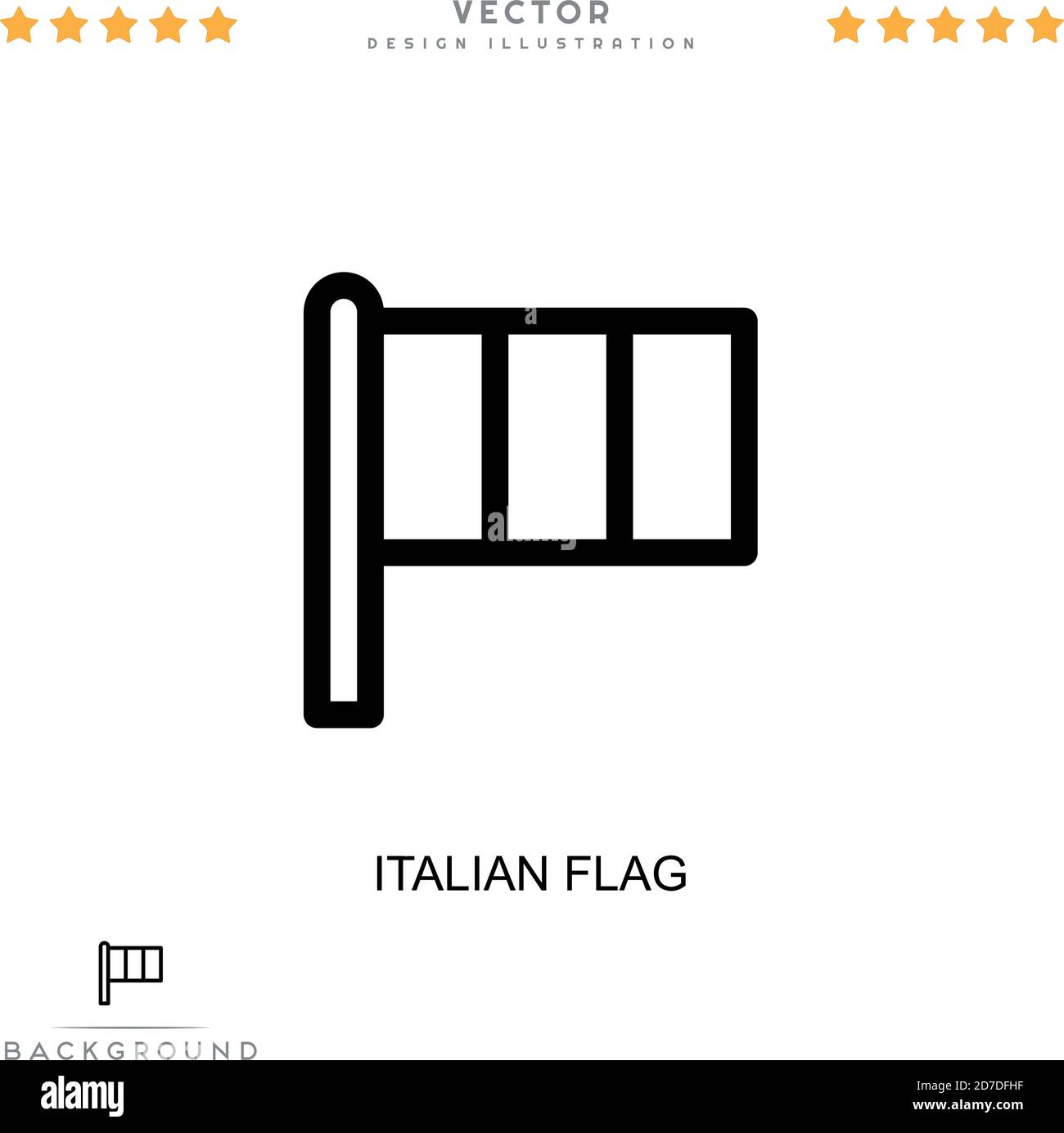 VECTOR
DESIGN ILLUSTRATION

a

alamy

ITALIAN FLAG

BACKGROUND

alamy

2D7DFHF
www.alamy.com