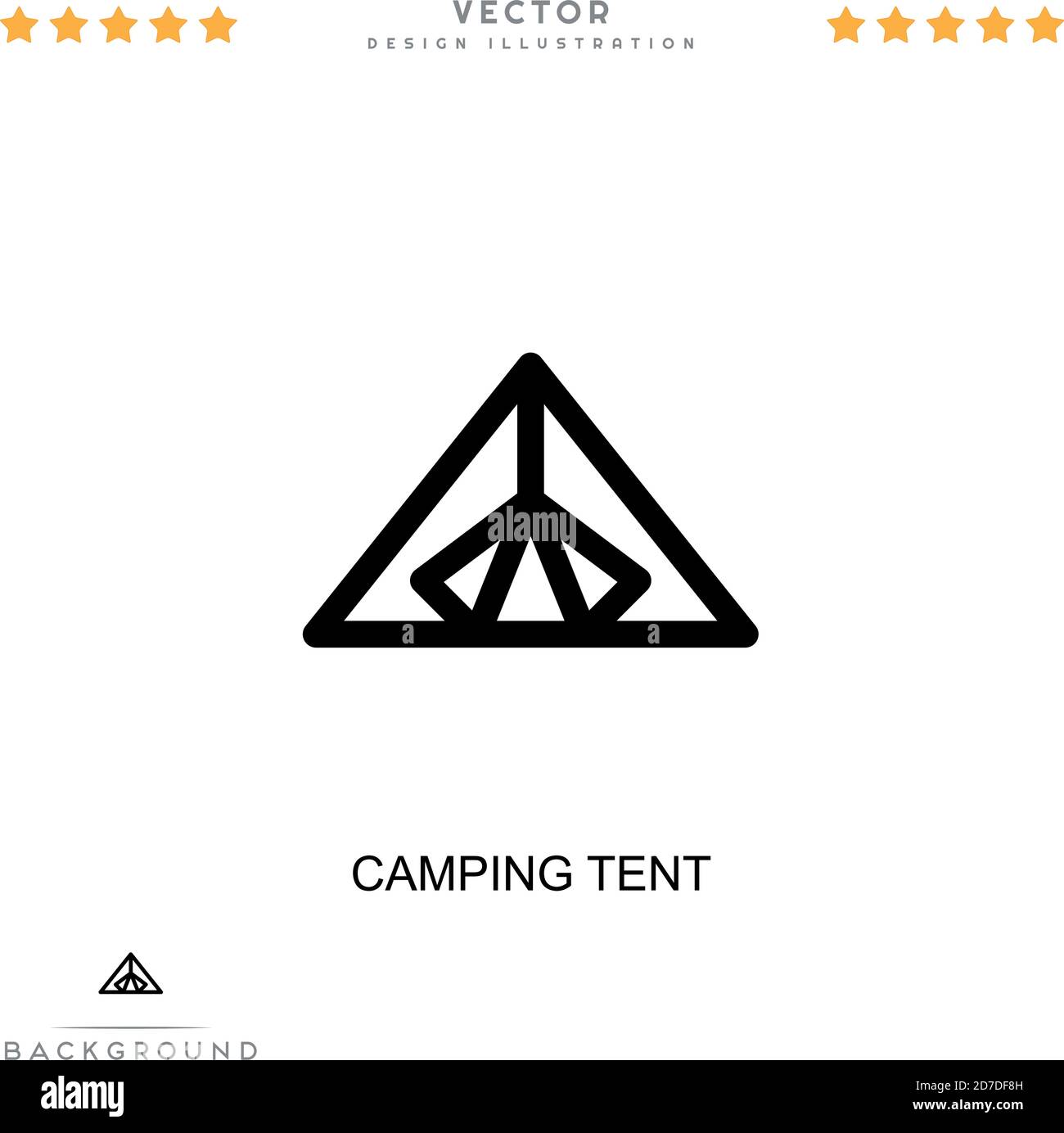 VECTOR
DESIGN ILLUSTRATION

alamy

a a

CAMPING TENT

BACKGROUND

alamy

Image ID: 2D7DF8H
www.alamy.com