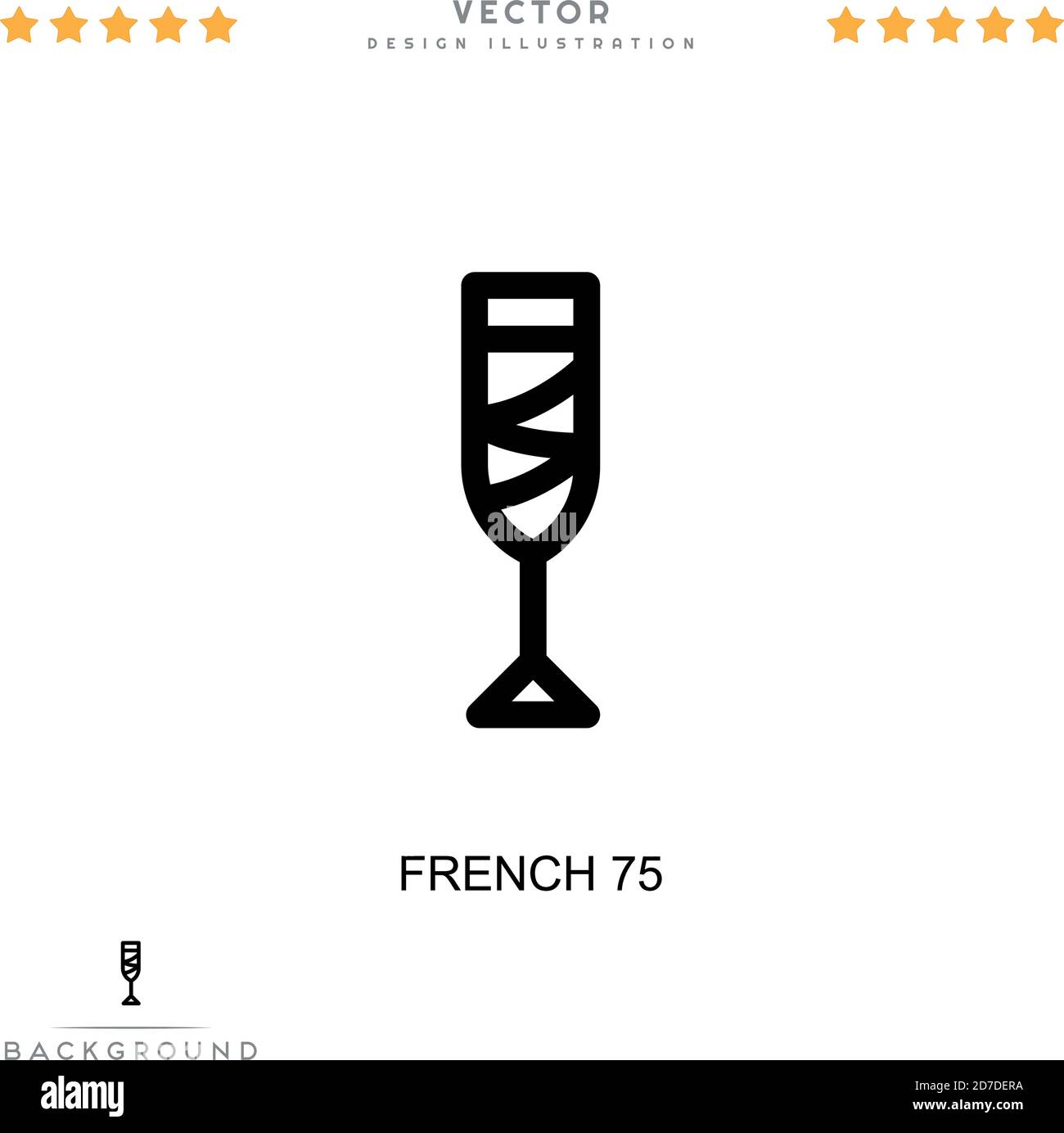 VECTOR
DESIGN ILLUSTRATION

alamy

FRENCH 75

BACKGROUND

alamy

2D7DERA
www.alamy.com