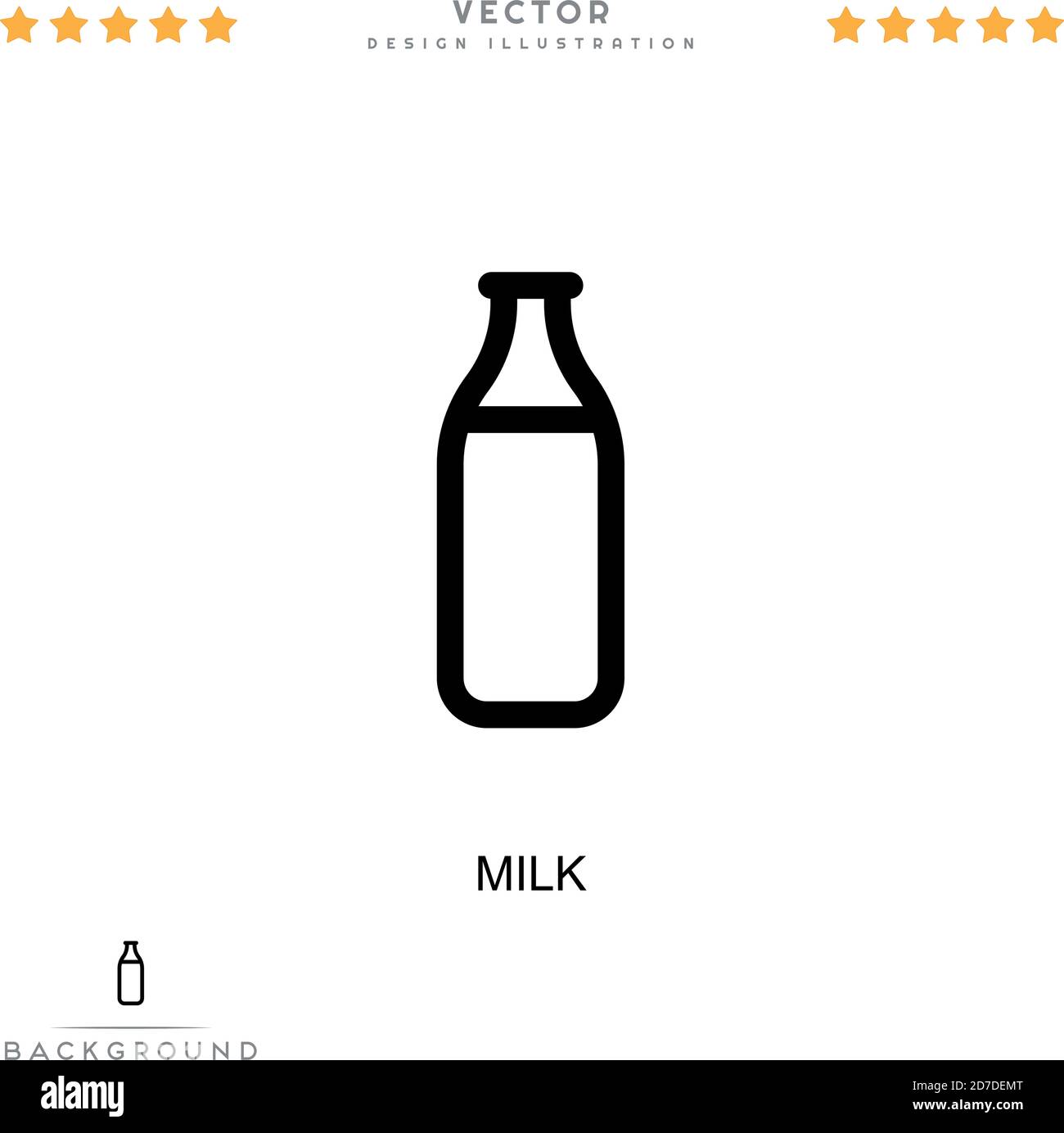 VECTOR
DESIGN ILLUSTRATION

MILK

BACKGROUND

alamy

2D7DEMT
www.alamy.com