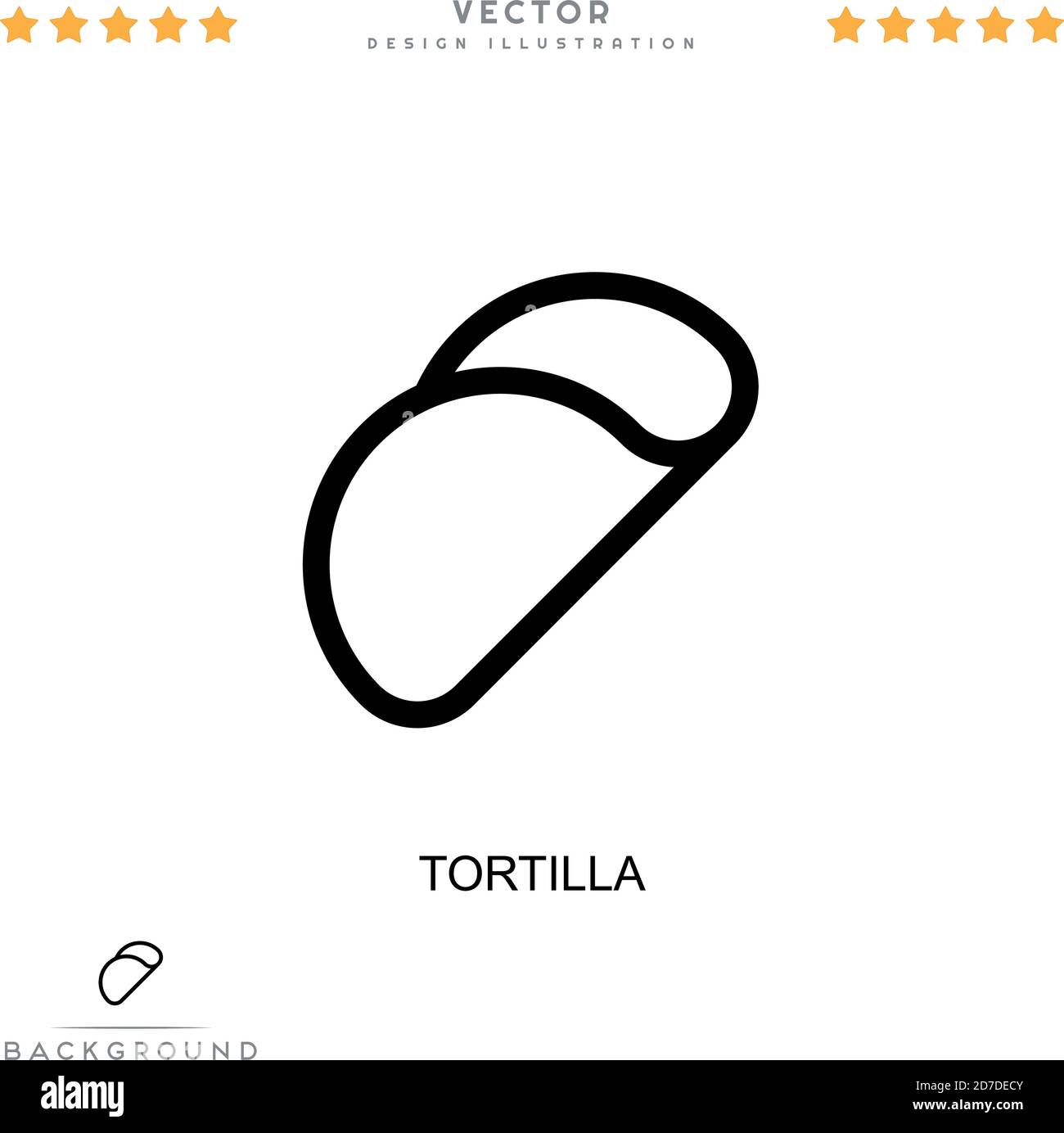 VECTOR
DESIGN ILLUSTRATION

TORTILLA

BACKGROUND

alamy

Image ID: 2D7DECY
www.alamy.com