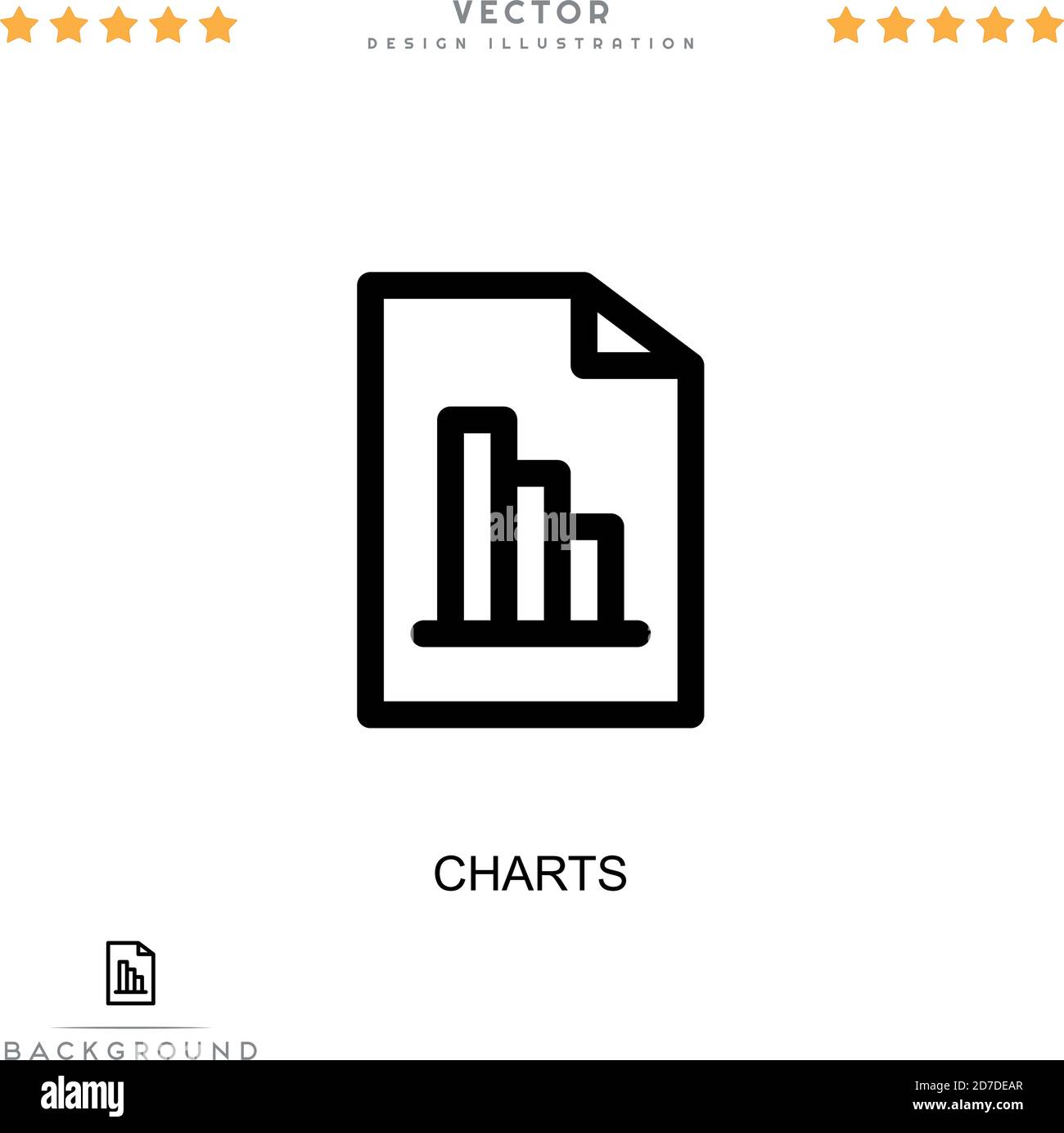 VECTOR
DESIGN ILLUSTRATION

alamy

CHARTS

BACKGROUND

alamy
2D7DEAR
www.alamy.com