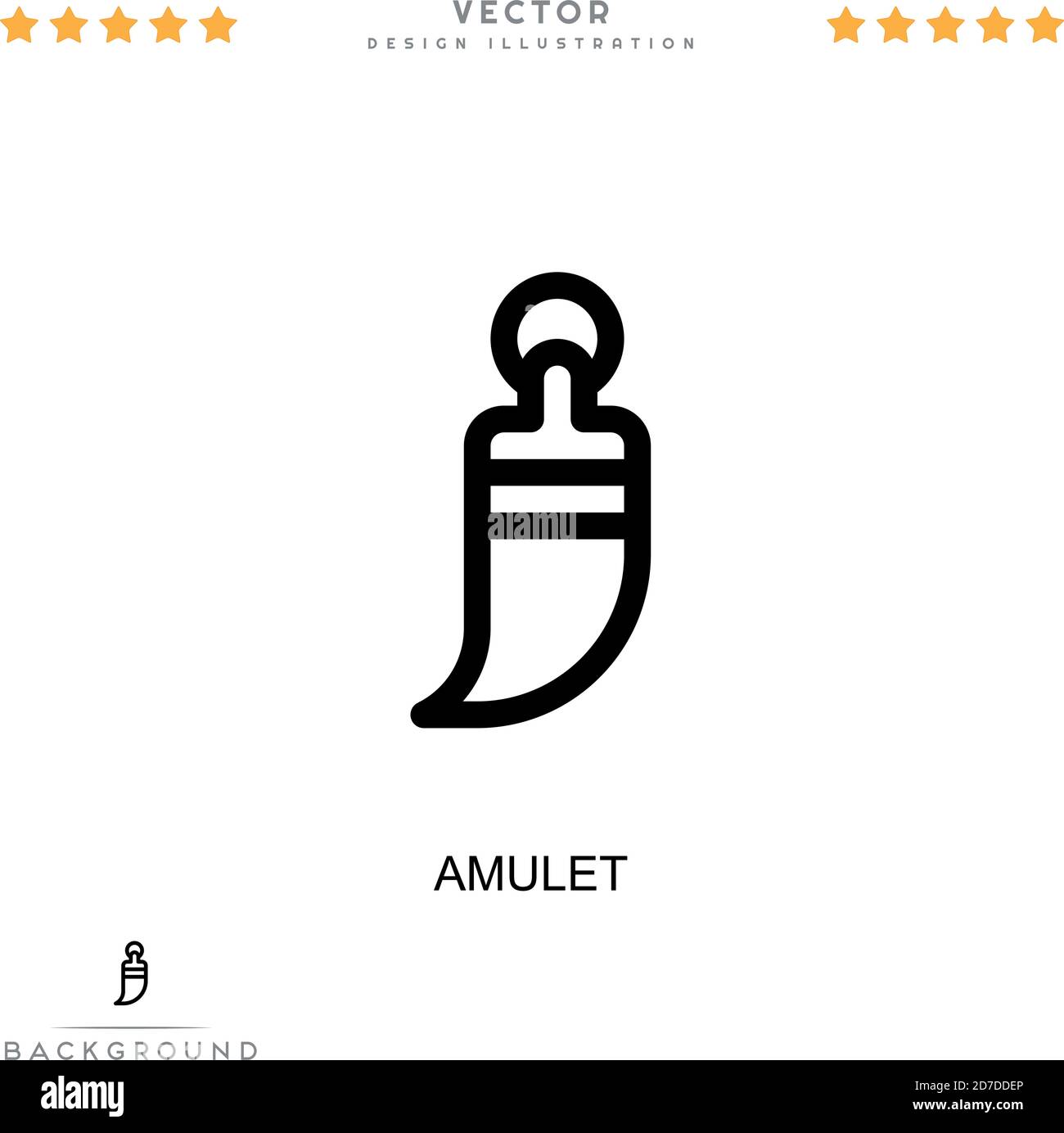 VECTOR
DESIGN ILLUSTRATION

alamy

AMULET

BACKGROUND

alamy

2D7DDEP
www.alamy.com