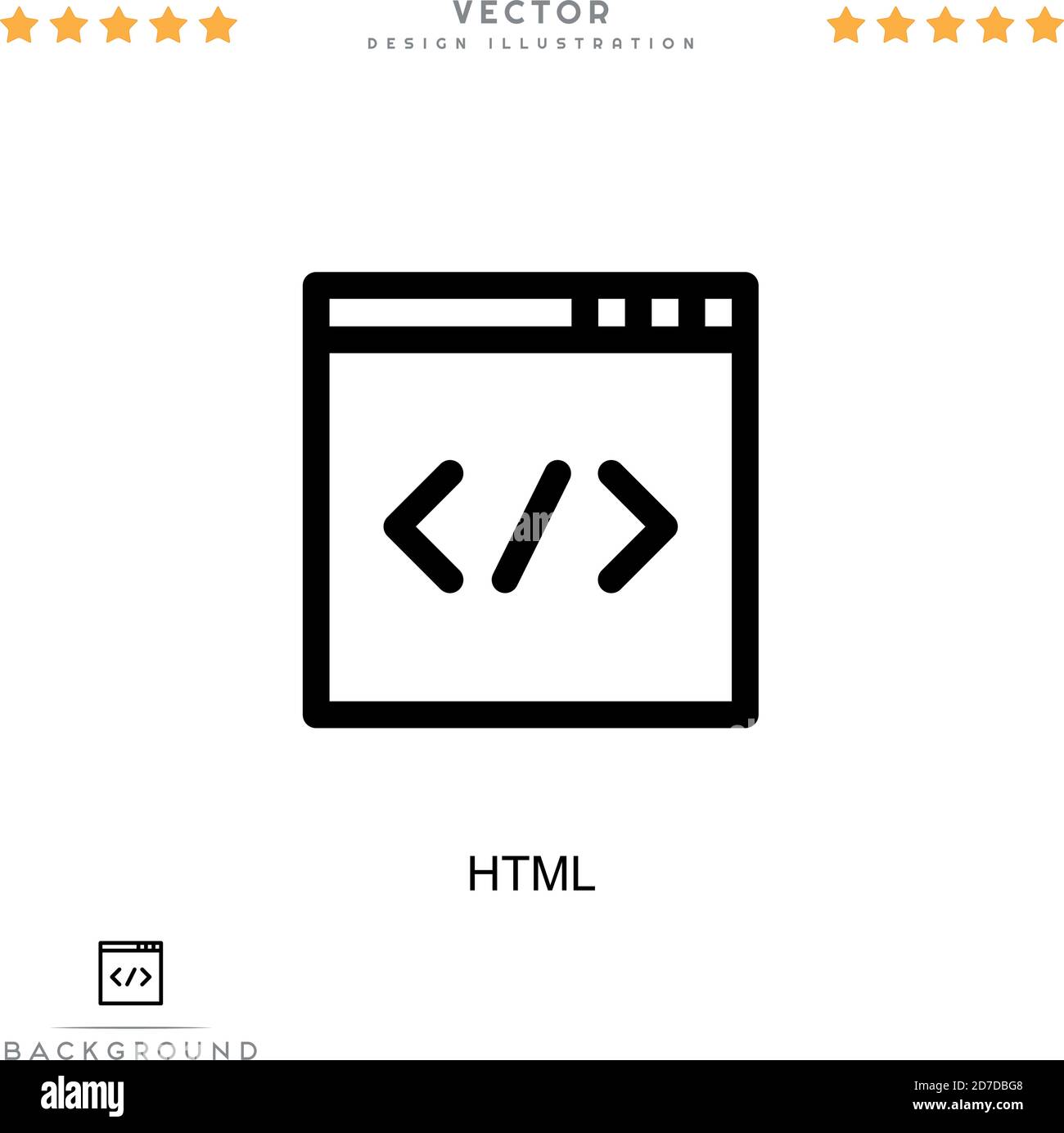 VECTOR
DESIGN ILLUSTRATION

</>

HTML

</>

BACKGROUND

alamy

2D7DBG8
www.alamy.com