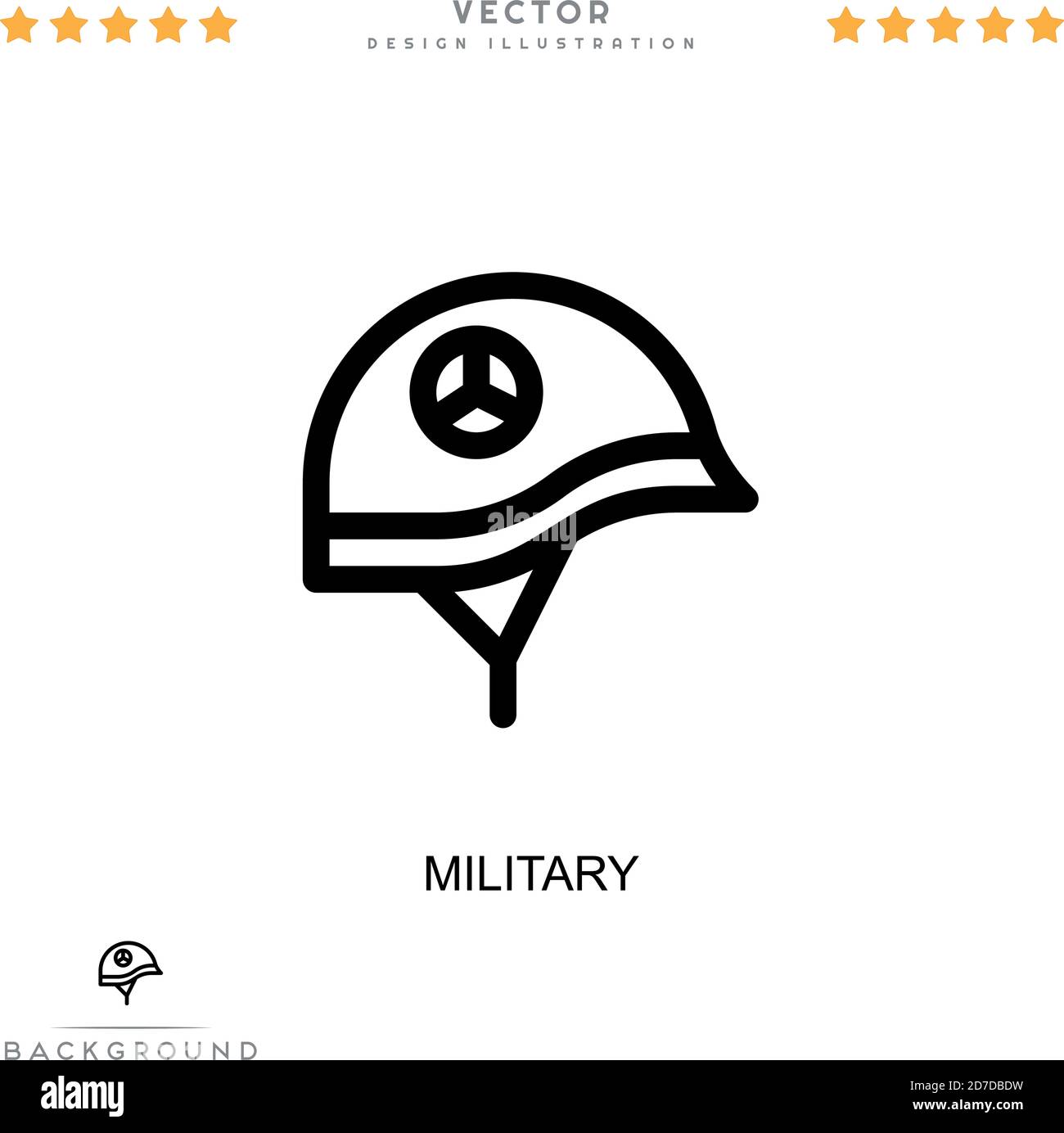 VECTOR
DESIGN ILLUSTRATION

alamy

MILITARY

BACKGROUND

alamy

Image ID: 2D7DBDW
www.alamy.com