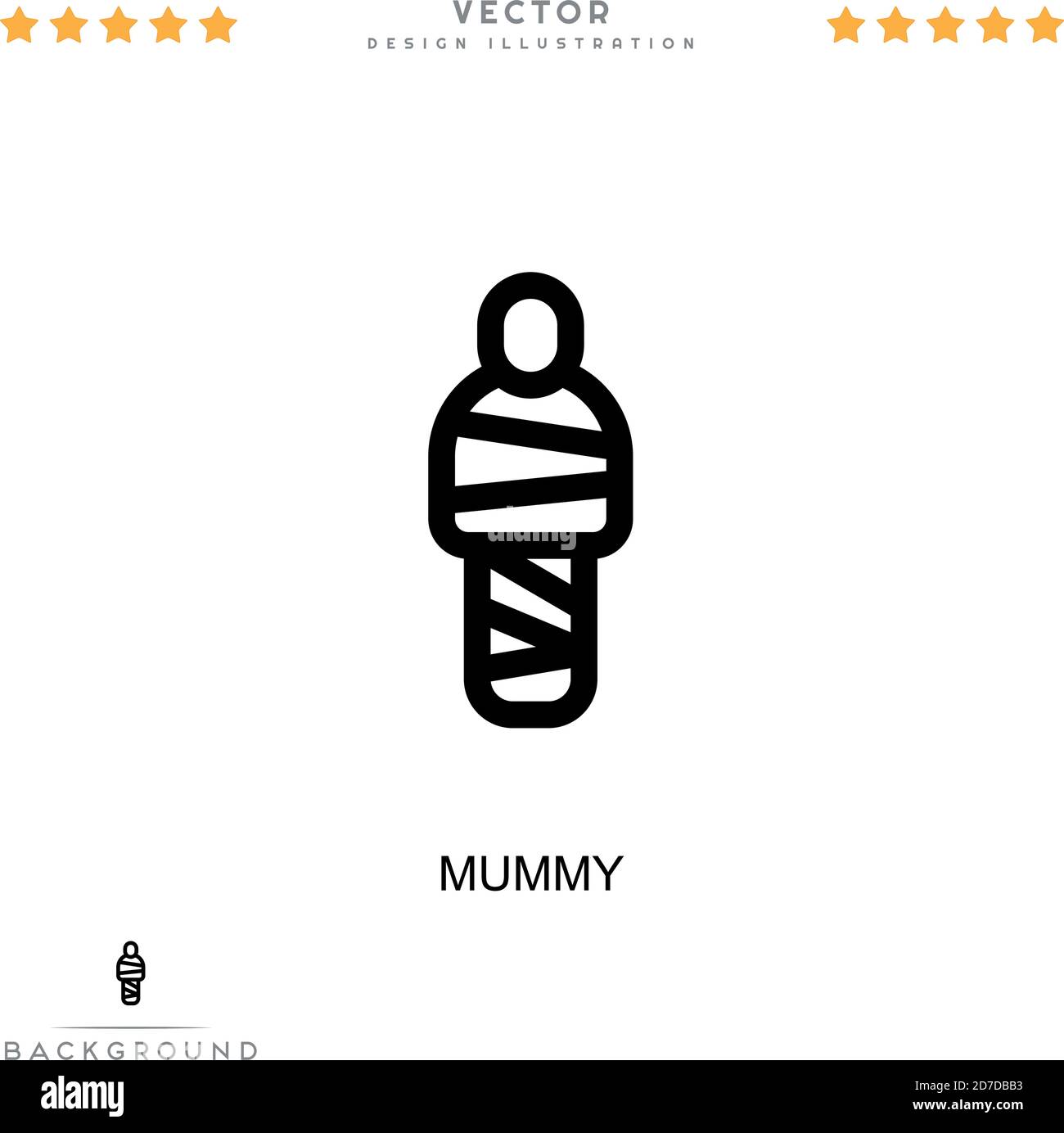 VECTOR
DESIGN ILLUSTRATION

alamy

MUMMY

BACKGROUND

alamy

2D7DBB3
www.alamy.com