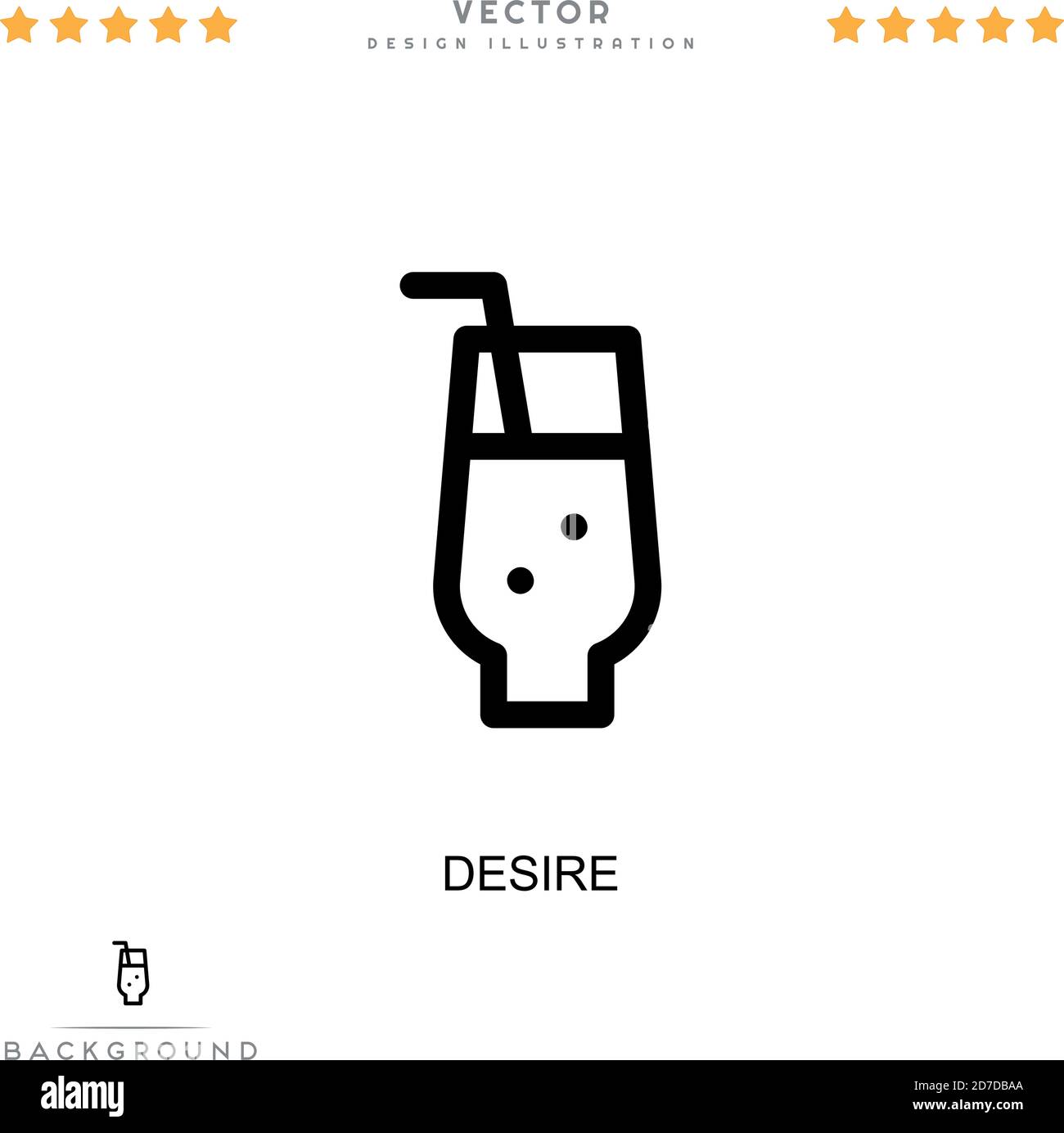 VECTOR
DESIGN ILLUSTRATION

DESIRE

BACKGROUND

alamy

2D7DBAA
www.alamy.com