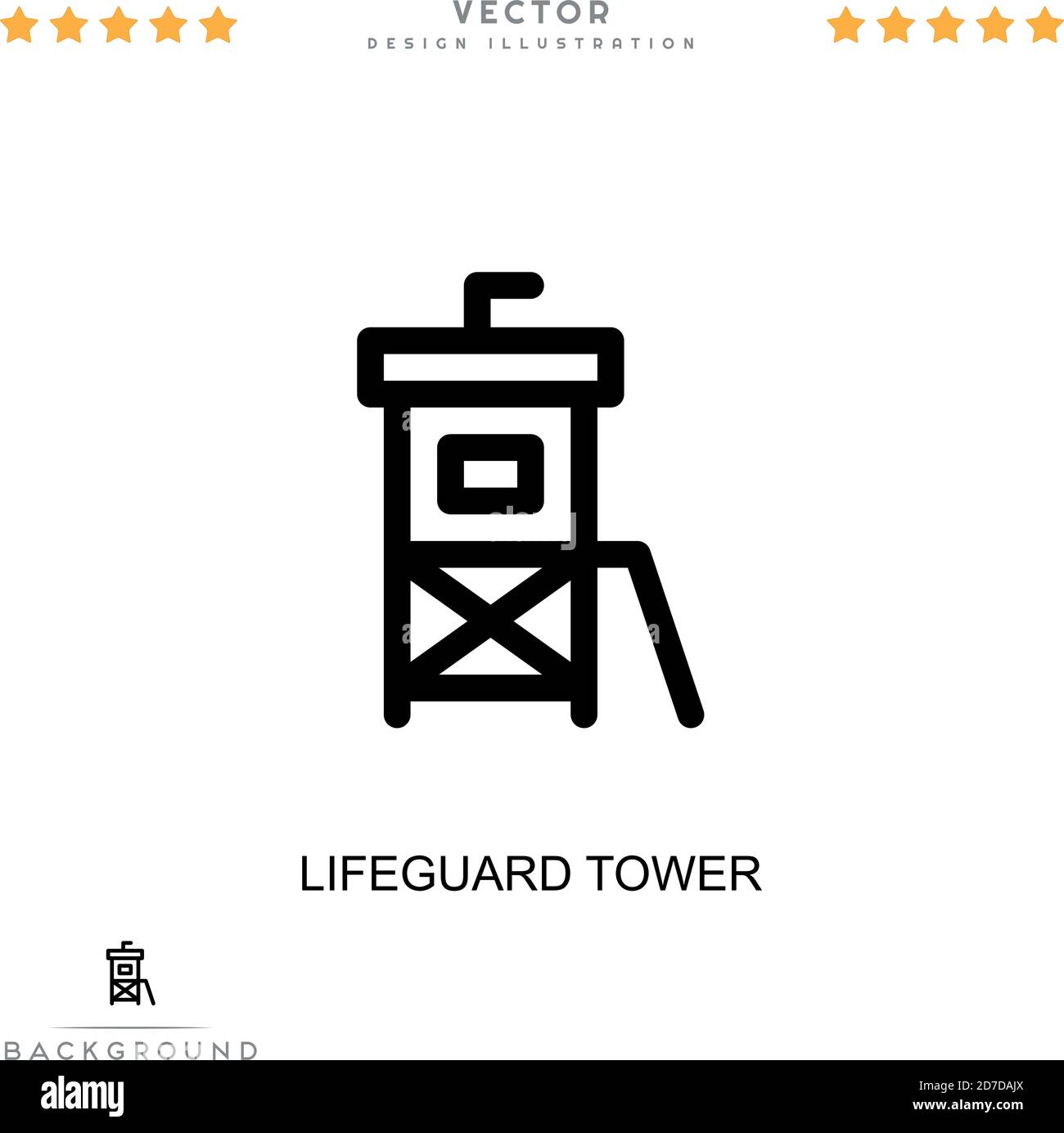 VECTOR
DESIGN ILLUSTRATION

LIFEGUARD TOWER

BACKGROUND

alamy

Image ID: 2D7DAJX
www.alamy.com