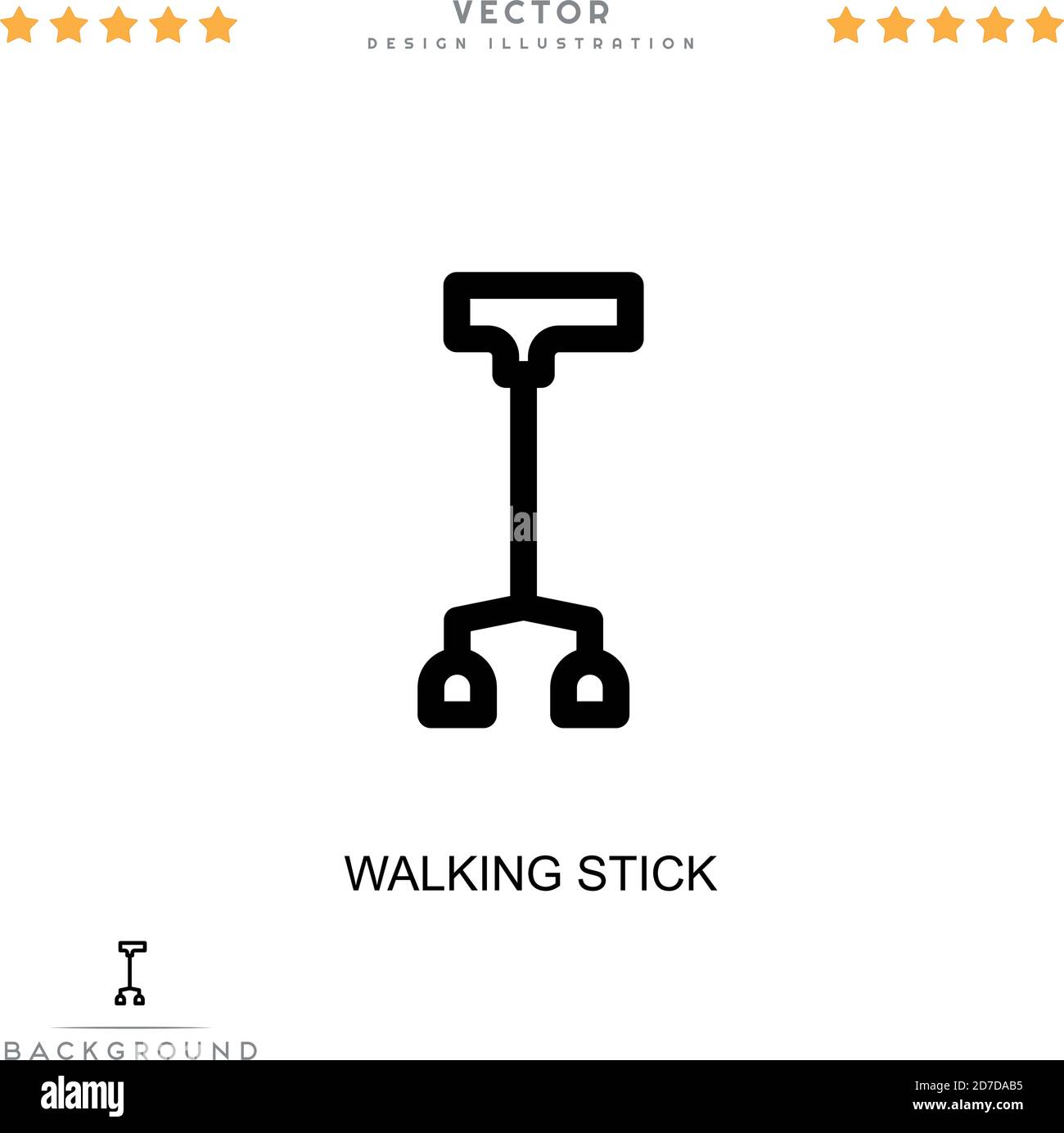 VECTOR
DESIGN ILLUSTRATION

WALKING STICK

BACKGROUND

alamy

2D7DAB5
www.alamy.com