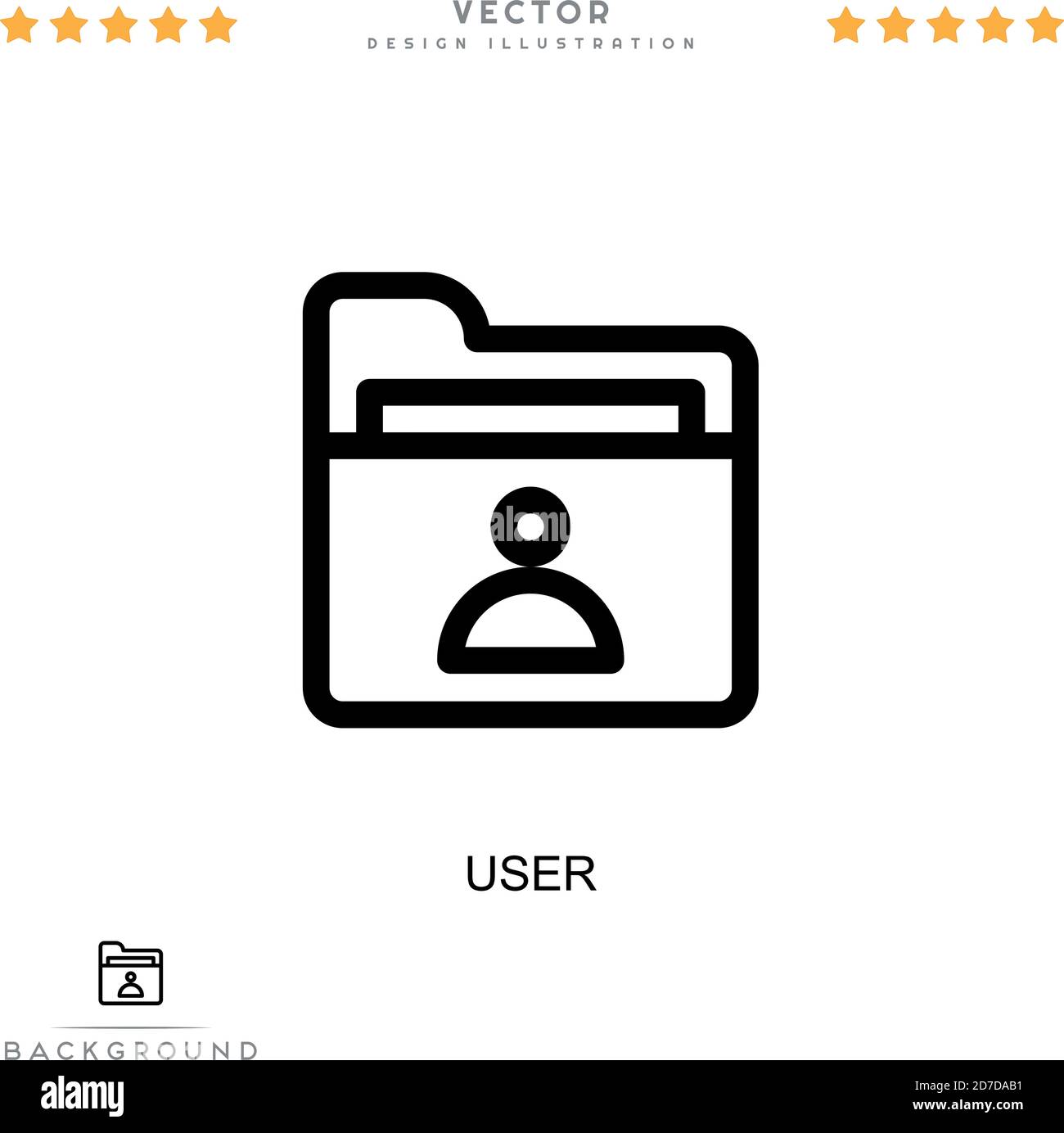 VECTOR
DESIGN ILLUSTRATION

alamy

USER

BACKGROUND

alamy
2D7DAB1
www.alamy.com