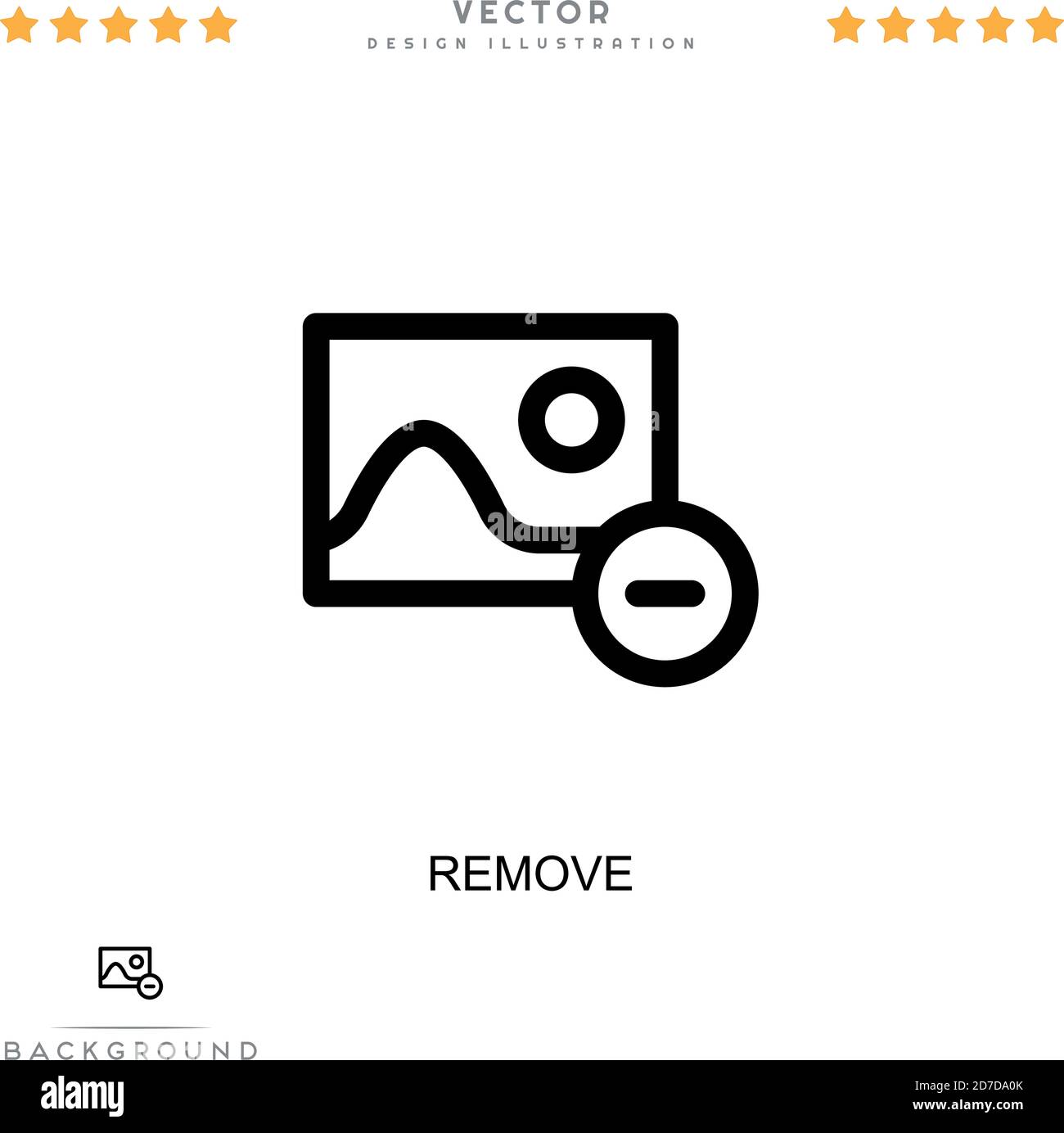 VECTOR
DESIGN ILLUSTRATION

alamy

REMOVE

BACKGROUND

alamy

Image ID: 2D7DA0K
www.alamy.com