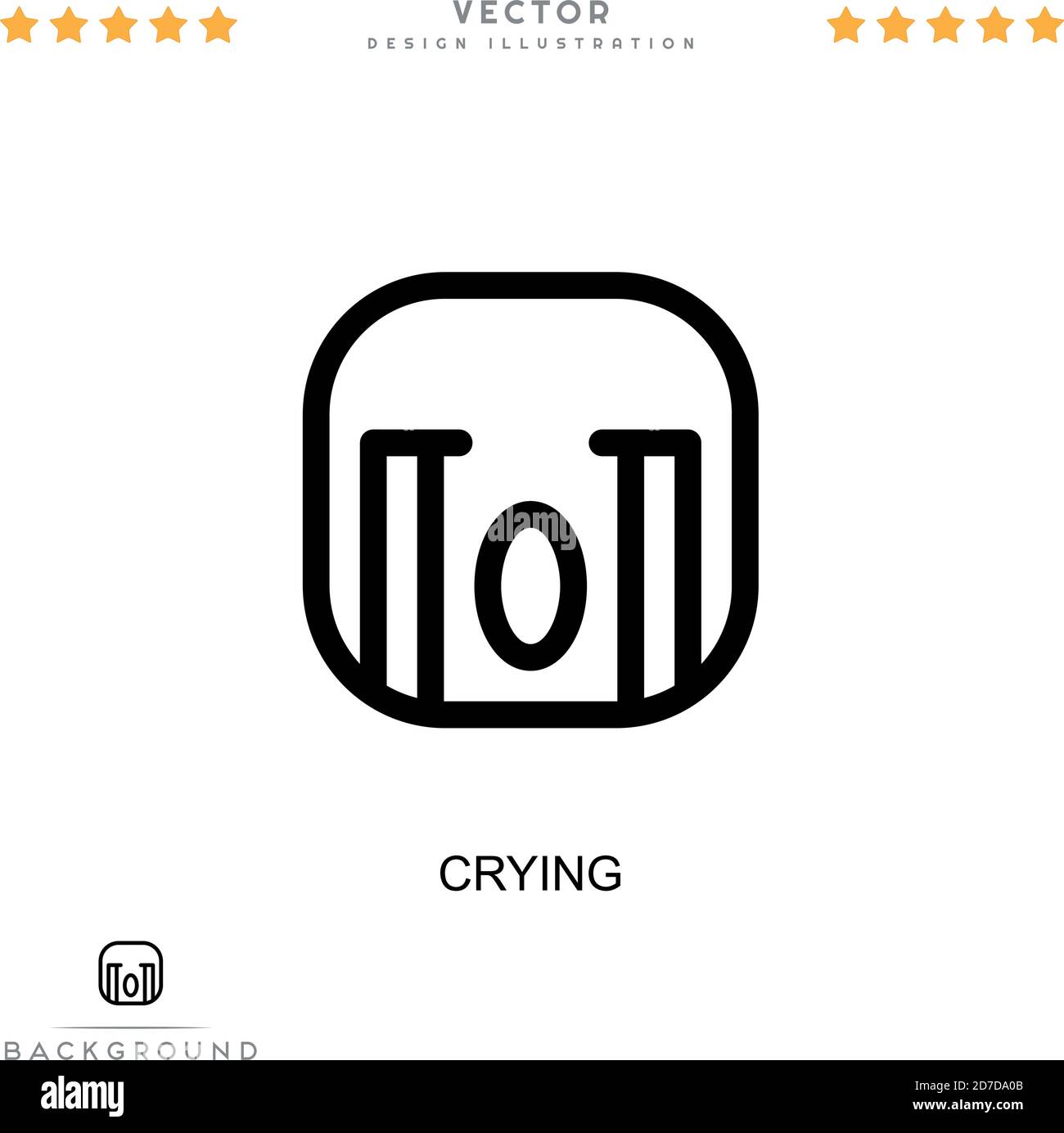 VECTOR
DESIGN ILLUSTRATION

alamy

CRYING

BACKGROUND

alamy

Image ID: 2D7DA0B
www.alamy.com