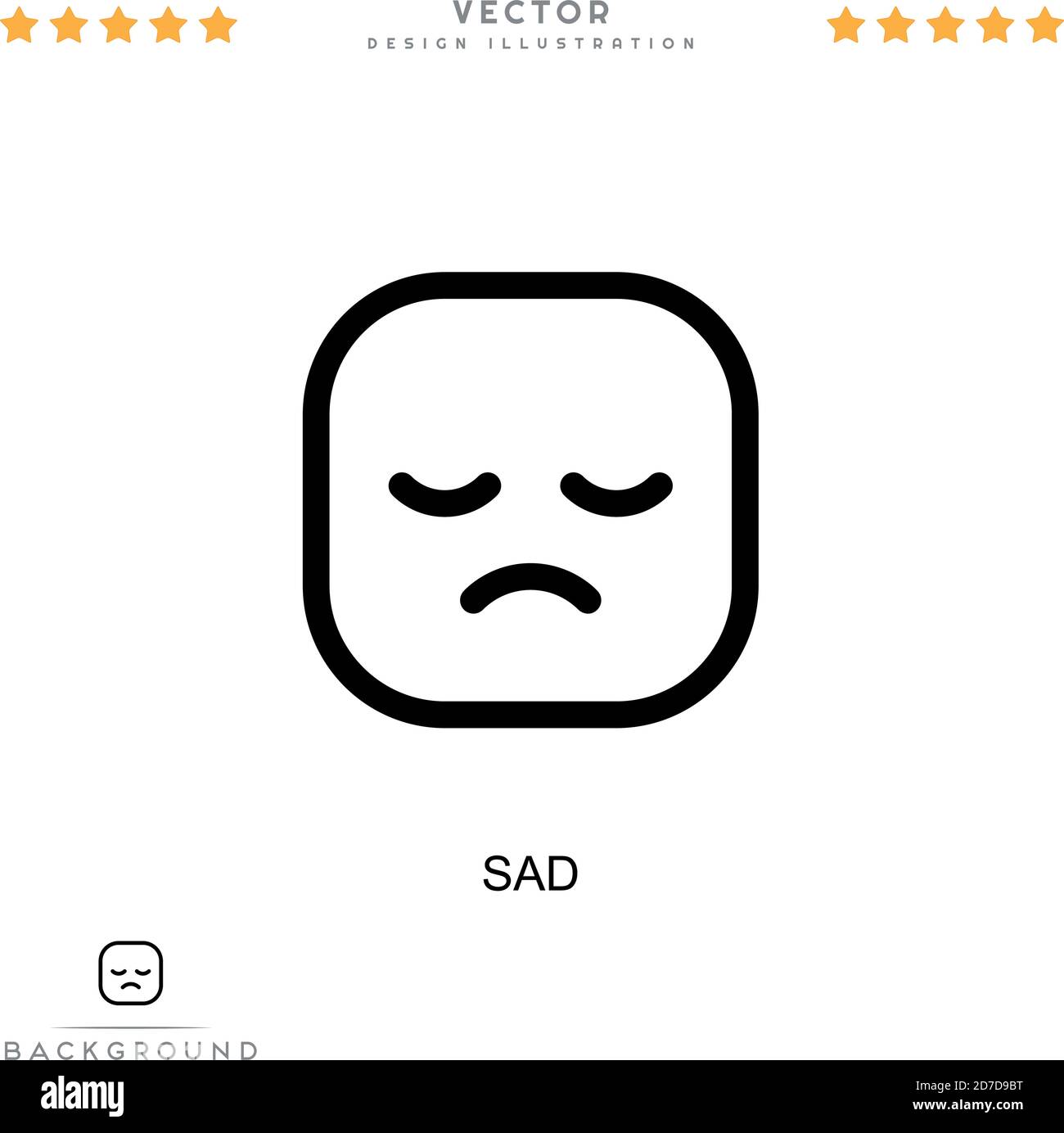 VECTOR
DESIGN ILLUSTRATION

SAD

BACKGROUND

alamy

Image ID: 2D7D9BT
www.alamy.com