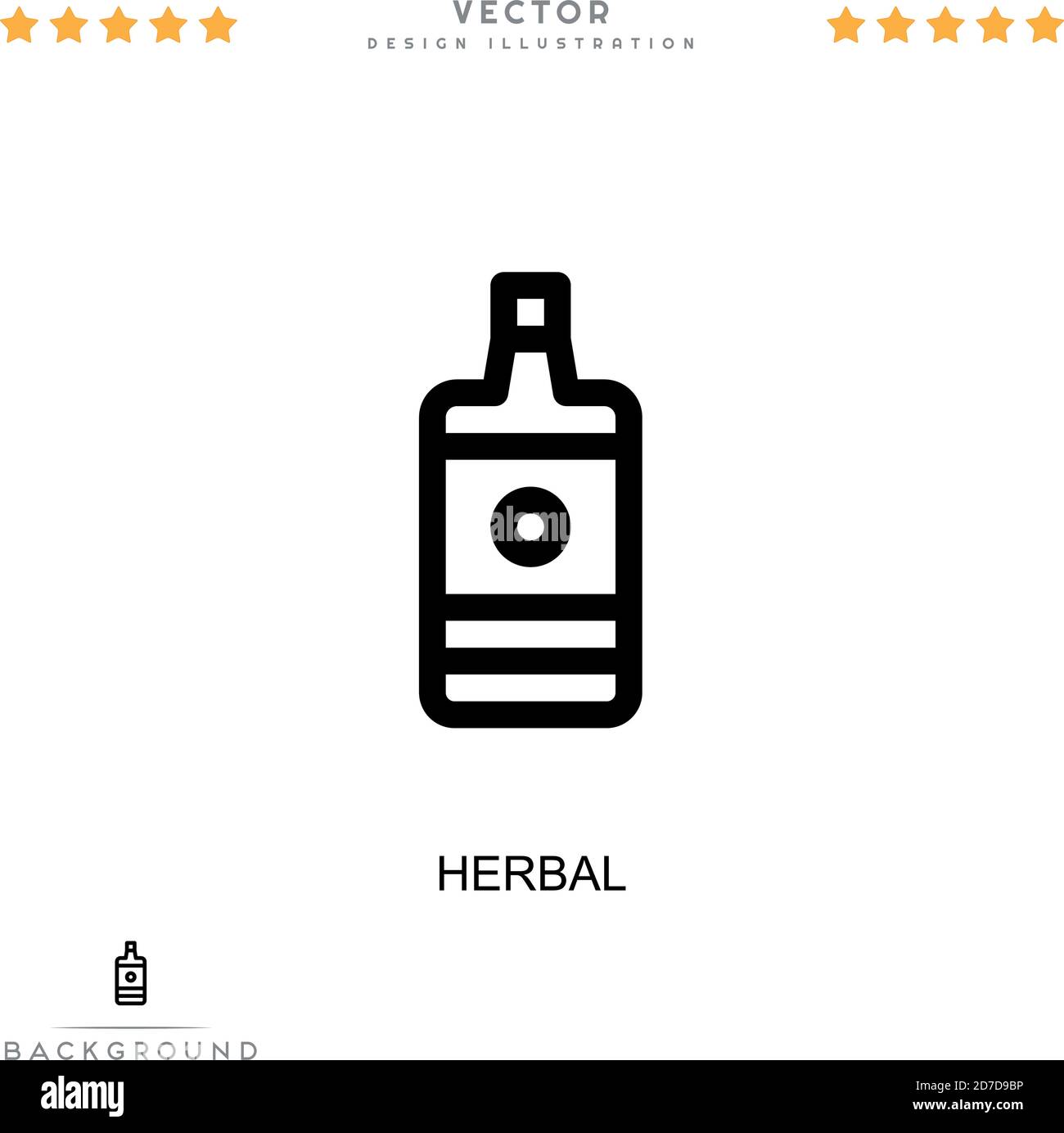 VECTOR
DESIGN ILLUSTRATION

alamy

HERBAL

BACKGROUND

alamy

2D7D9BP
www.alamy.com