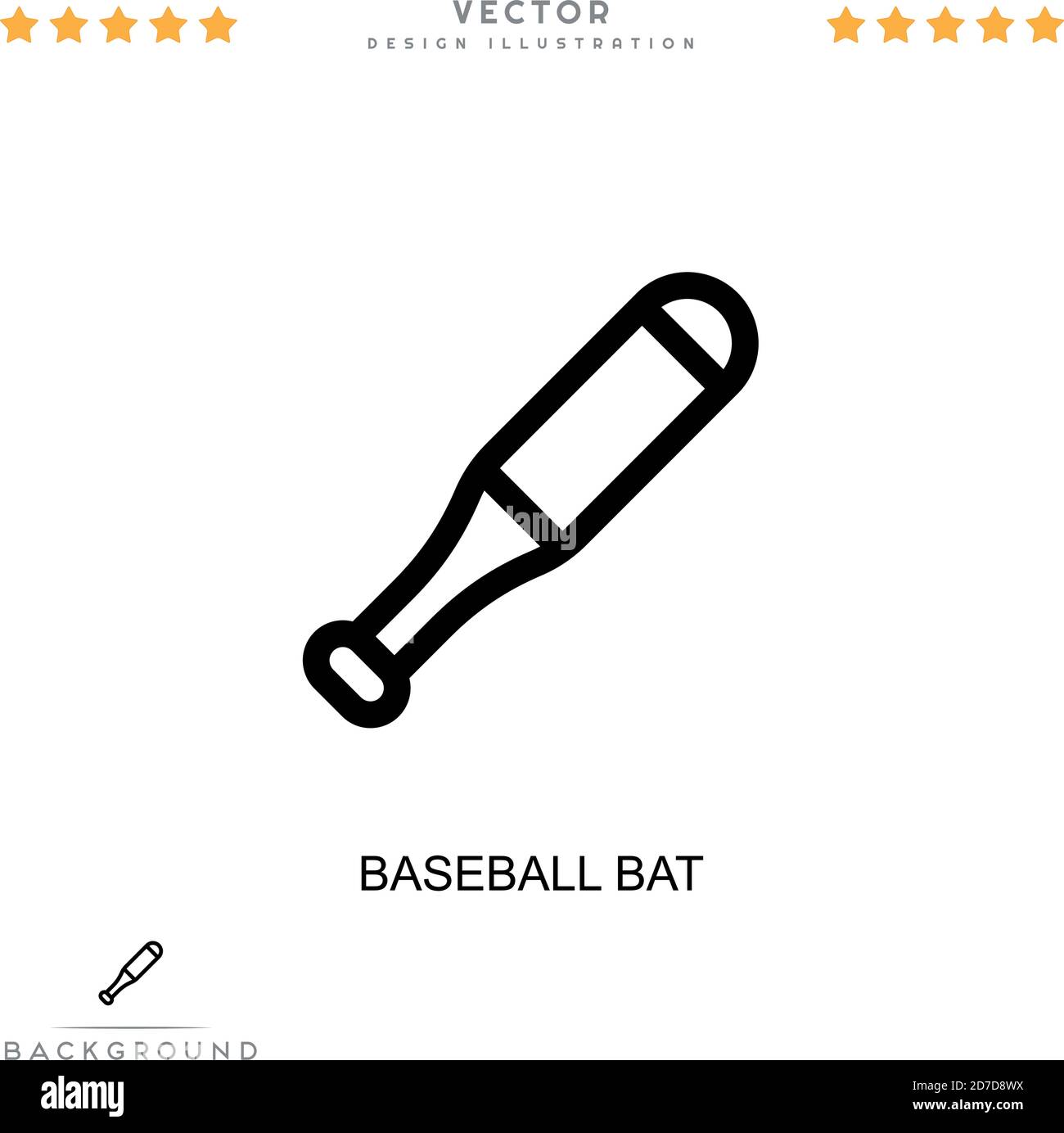 VECTOR
DESIGN ILLUSTRATION

alamy

BASEBALL BAT

BACKGROUND

alamy

Image ID: 2D7D8WX
www.alamy.com