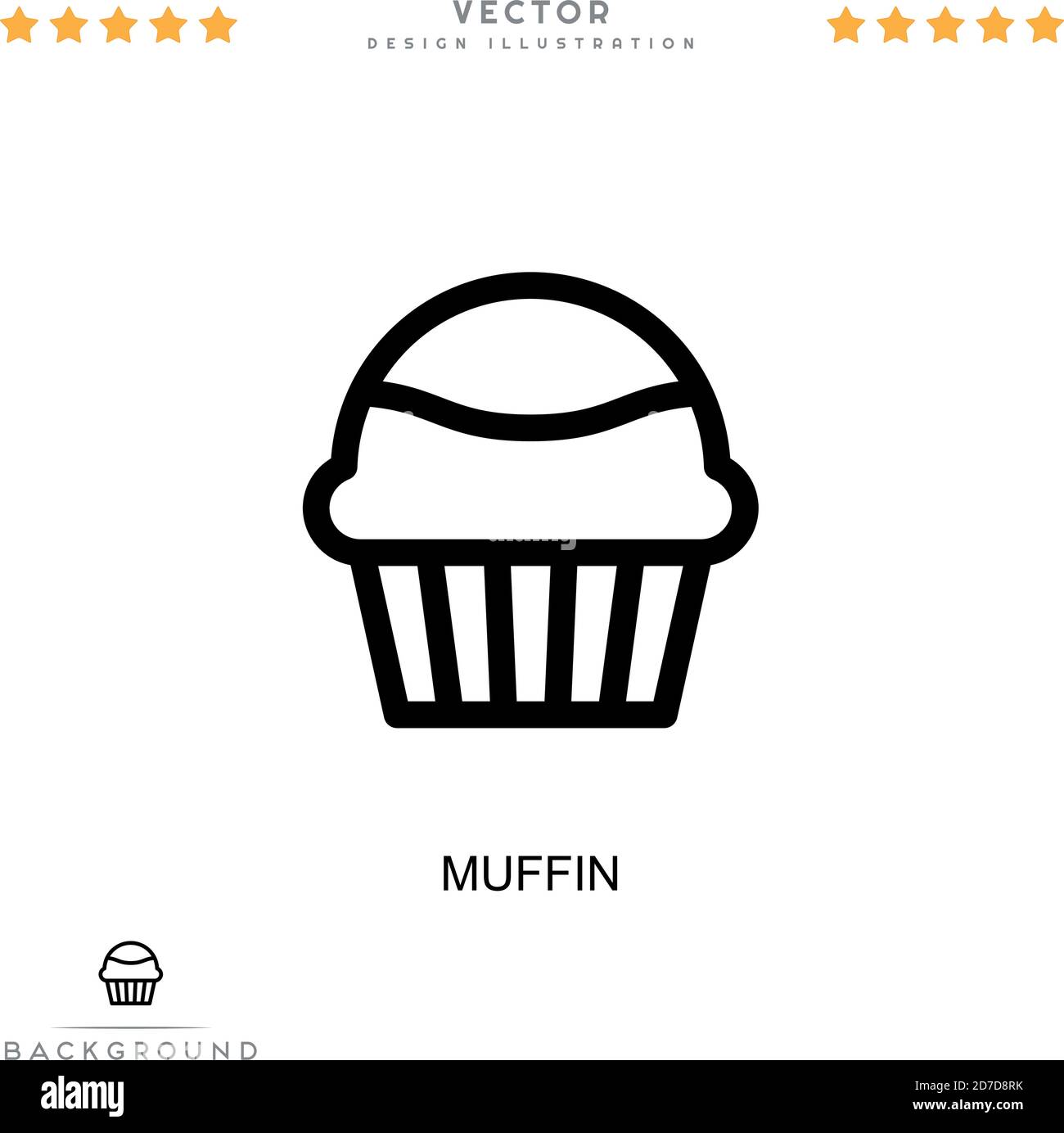 VECTOR
DESIGN ILLUSTRATION

MUFFIN

BACKGROUND

alamy

Image ID: 2D7D8RK
www.alamy.com