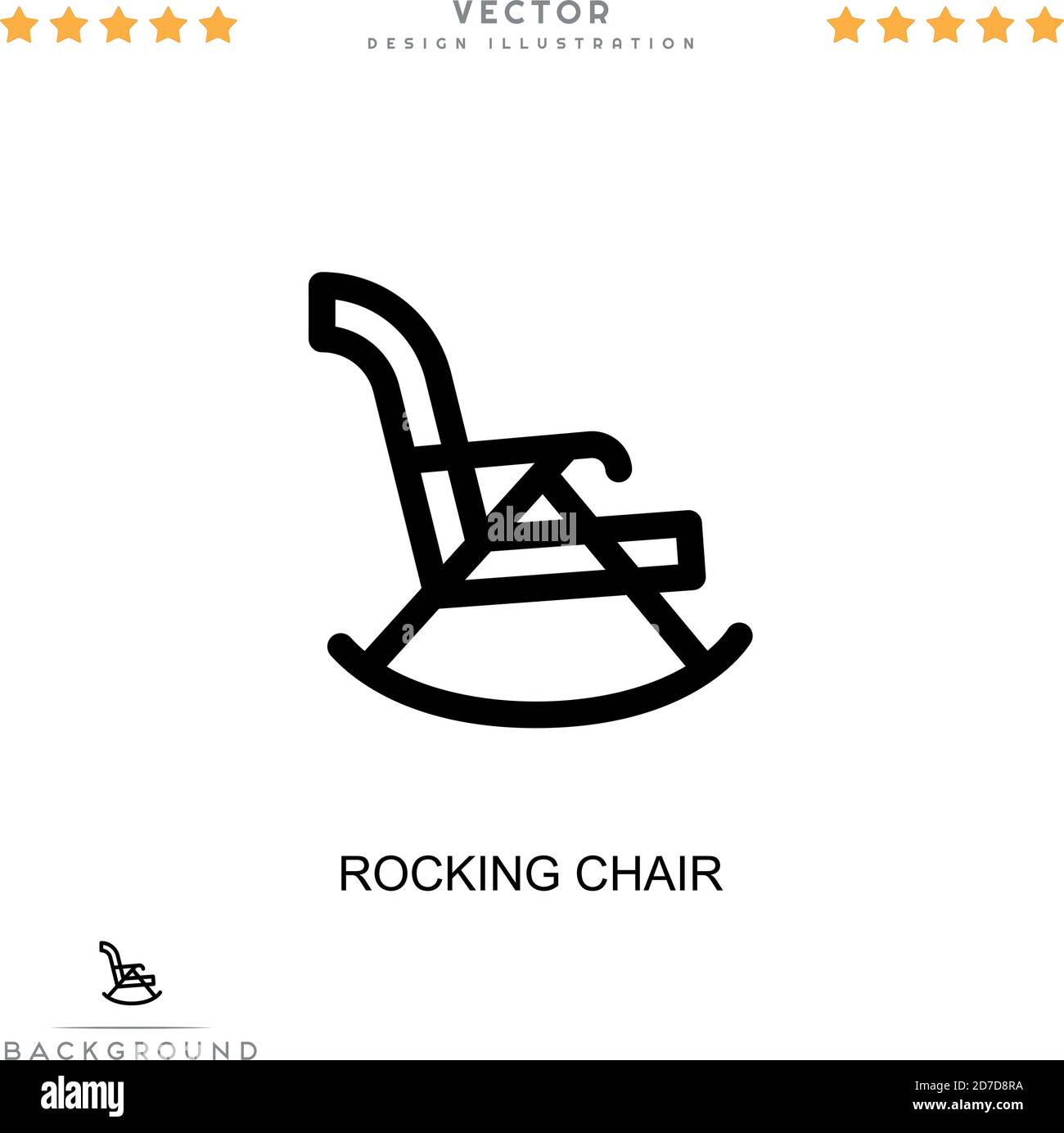 VECTOR
DESIGN ILLUSTRATION

alamy

ROCKING CHAIR

BACKGROUND

alamy

Image ID: 2D7D8RA
www.alamy.com