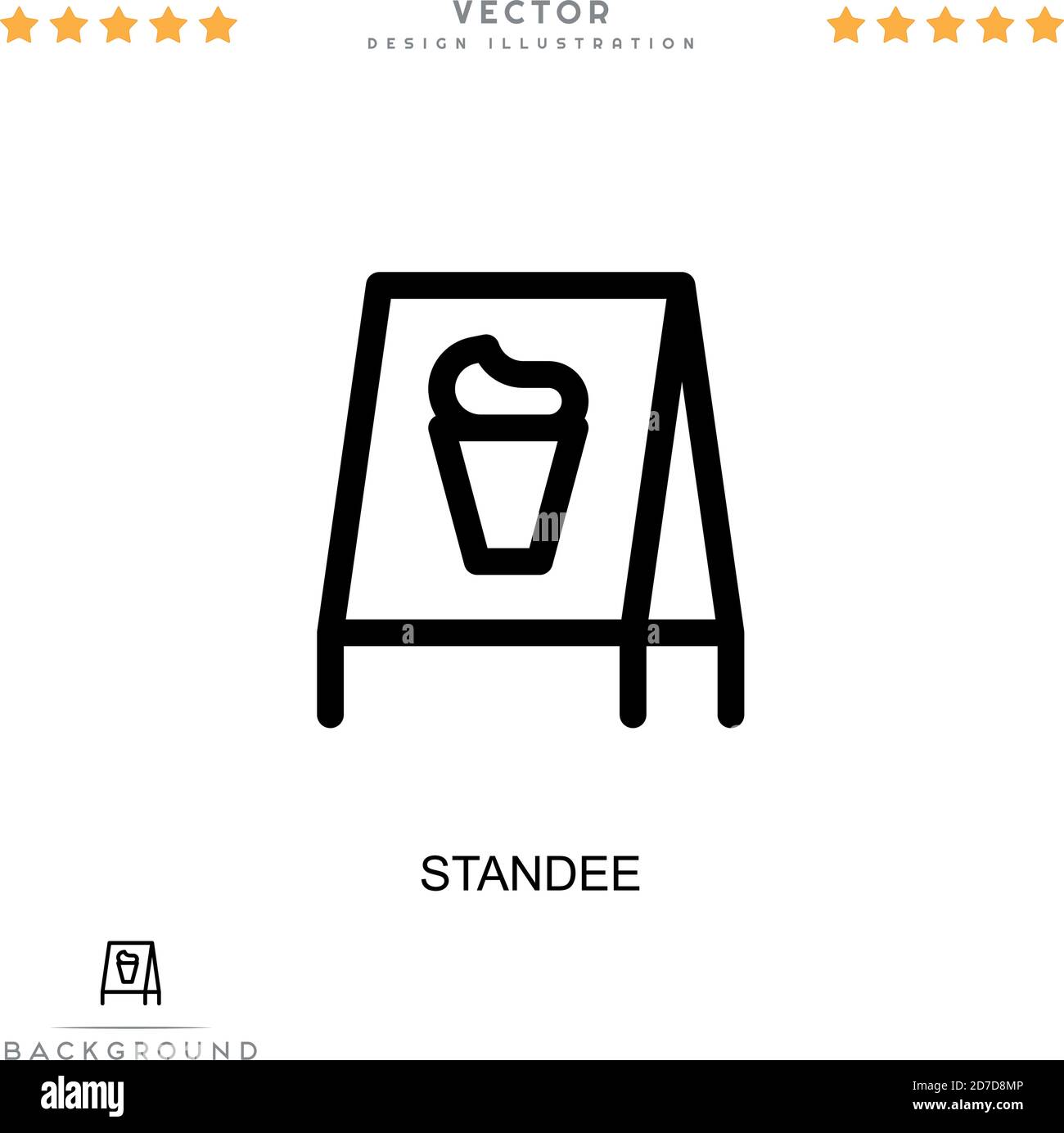 VECTOR
DESIGN ILLUSTRATION

STANDEE

BACKGROUND

alamy

Image ID: 2D7D8MP
www.alamy.com