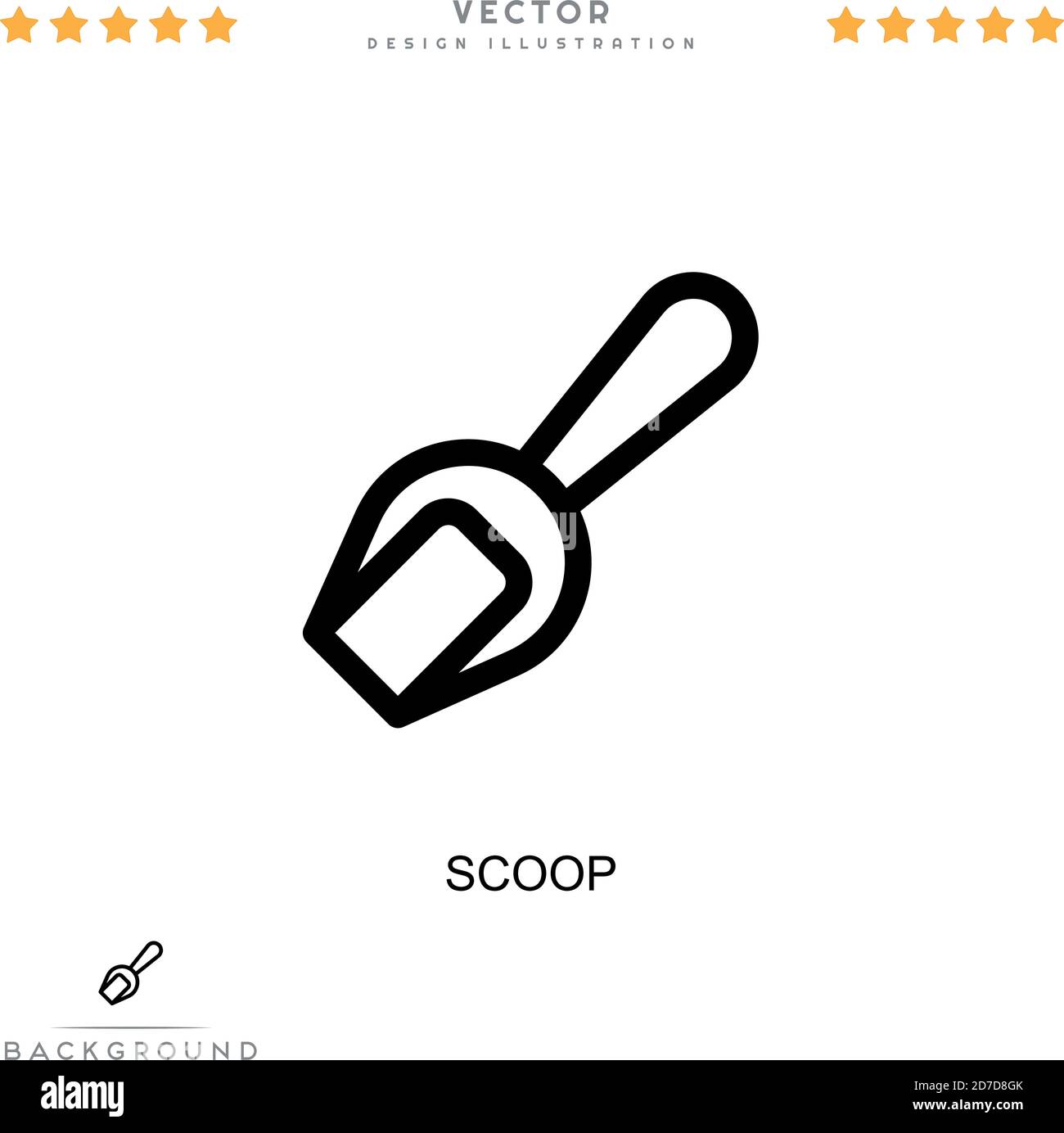 VECTOR
DESIGN ILLUSTRATION

SCOOP

BACKGROUND

alamy

Image ID: 2D7D8GK
www.alamy.com