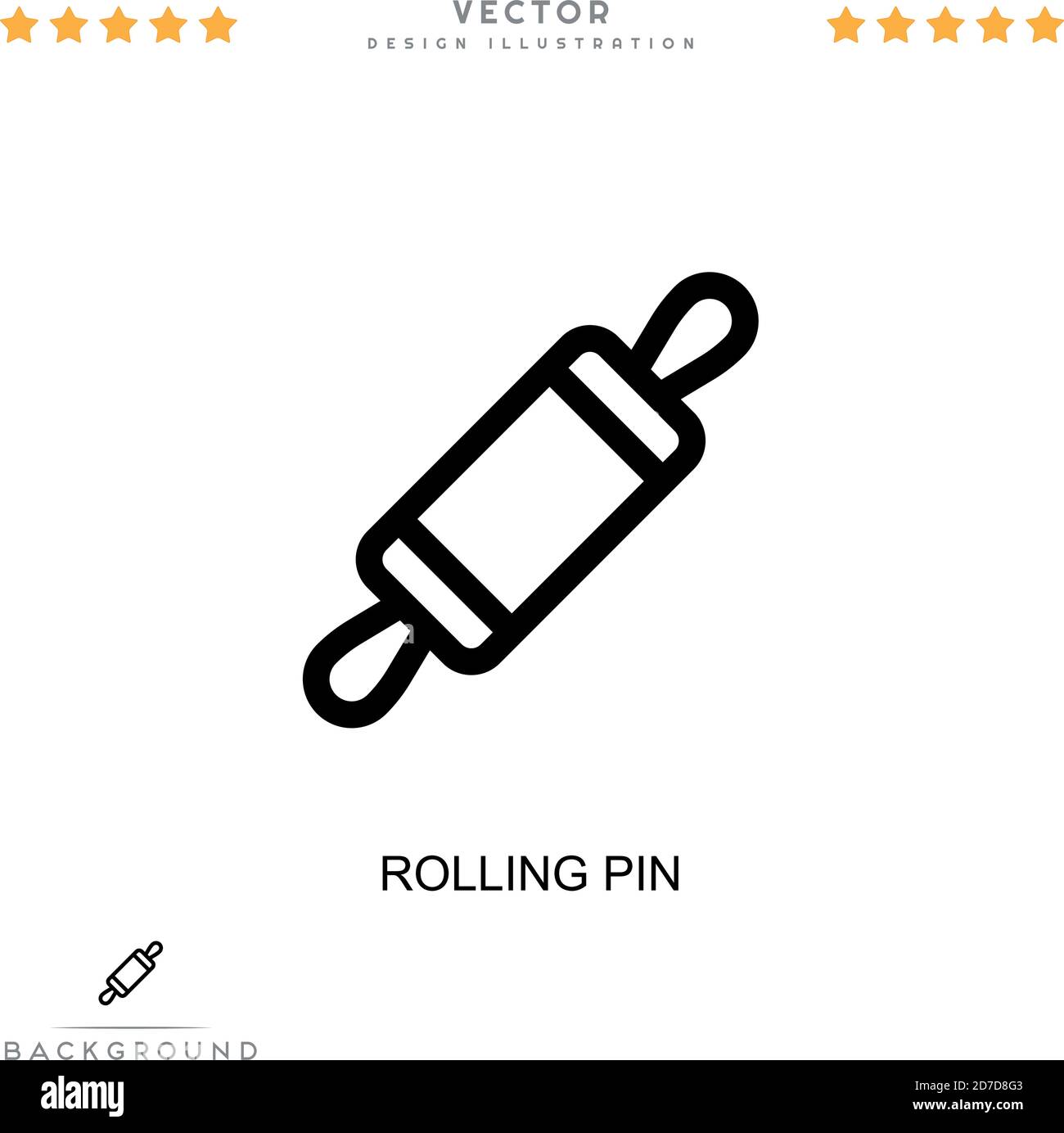 VECTOR
DESIGN ILLUSTRATION

ROLLING PIN

BACKGROUND

alamy

Image ID: 2D7D8G3
www.alamy.com