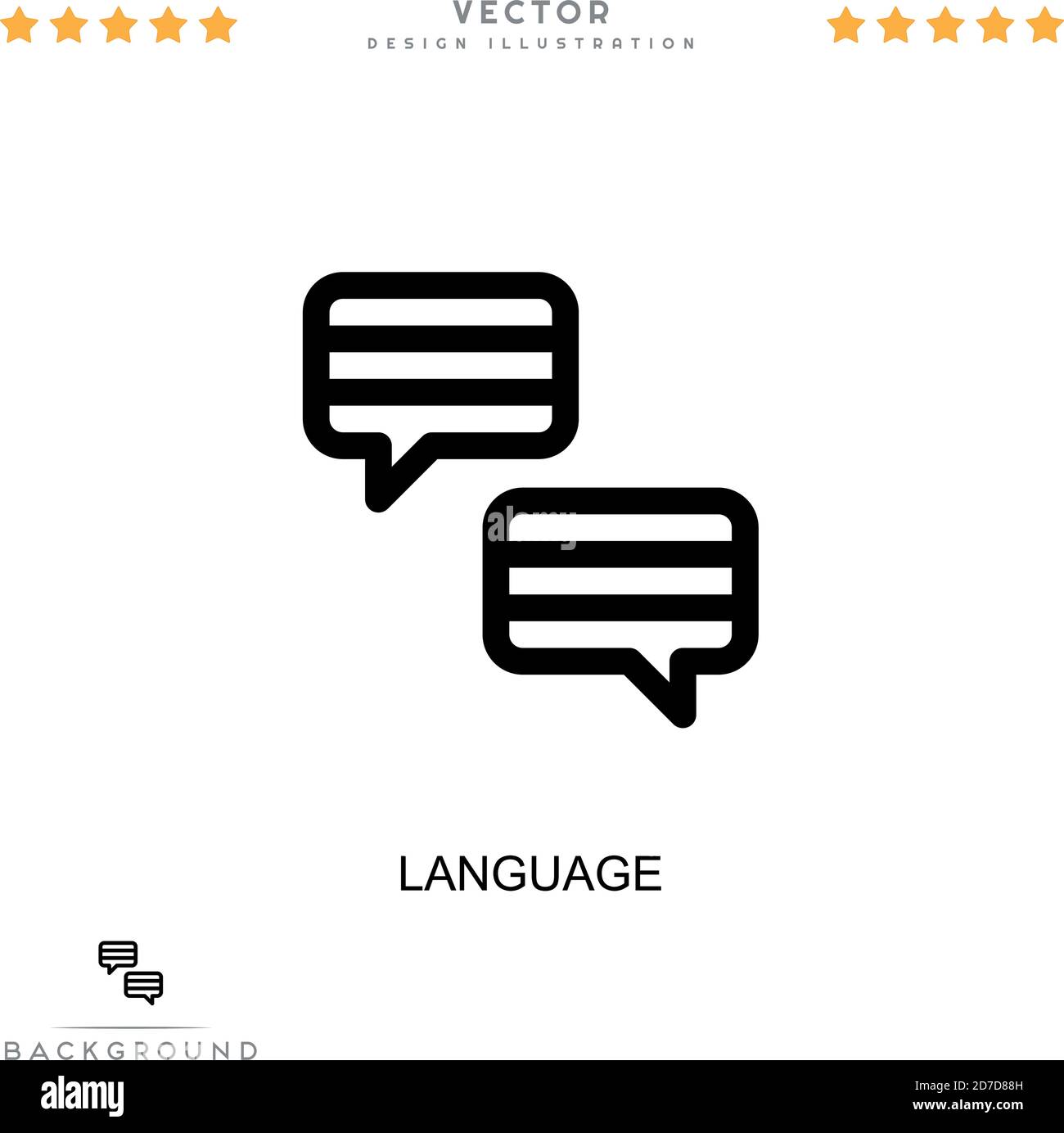 VECTOR
DESIGN ILLUSTRATION

alamy

LANGUAGE

BACKGROUND

alamy

2D7D88H
www.alamy.com