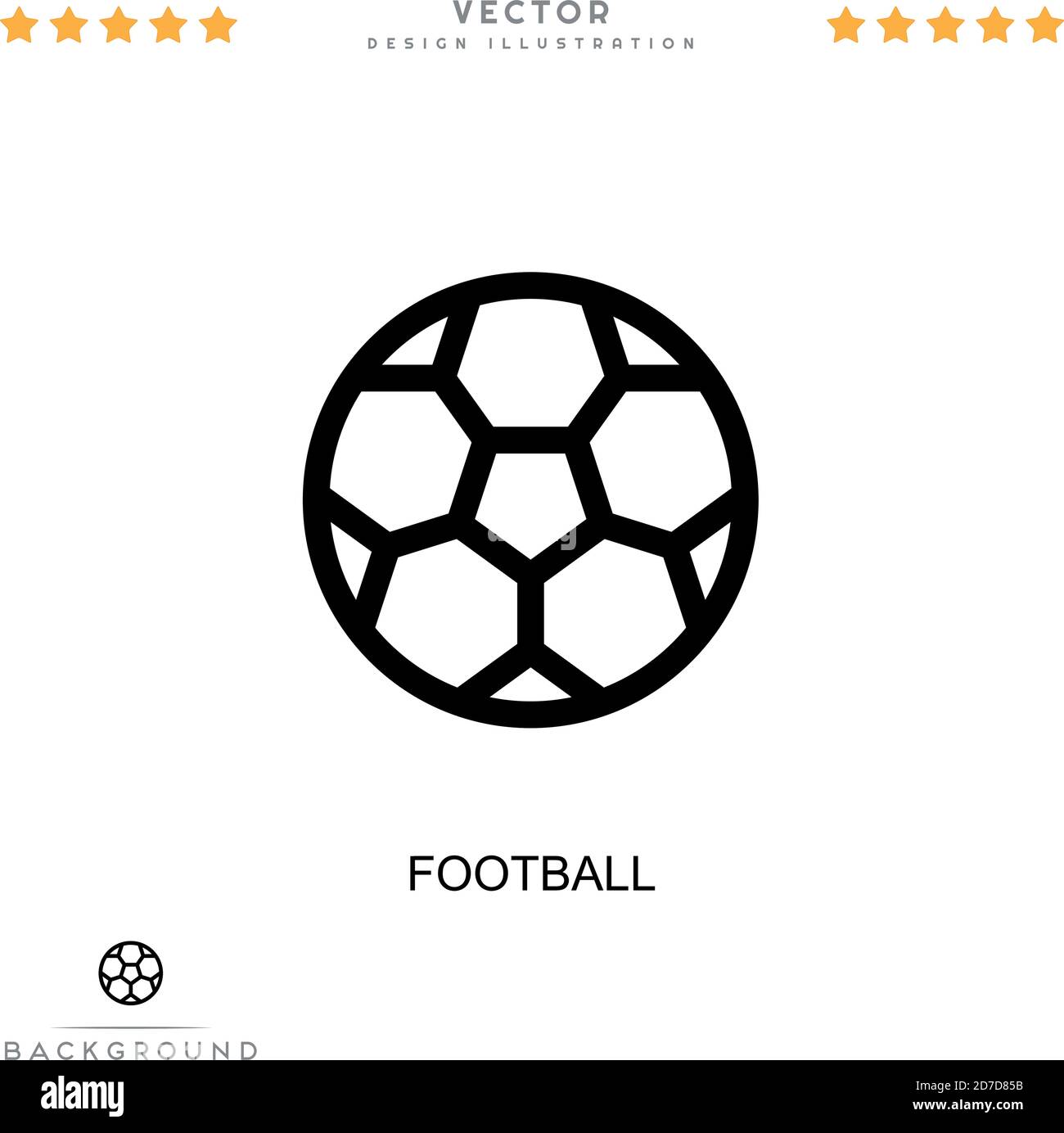 VECTOR
DESIGN ILLUSTRATION

FOOTBALL

BACKGROUND

alamy

Image ID: 2D7D85B
www.alamy.com