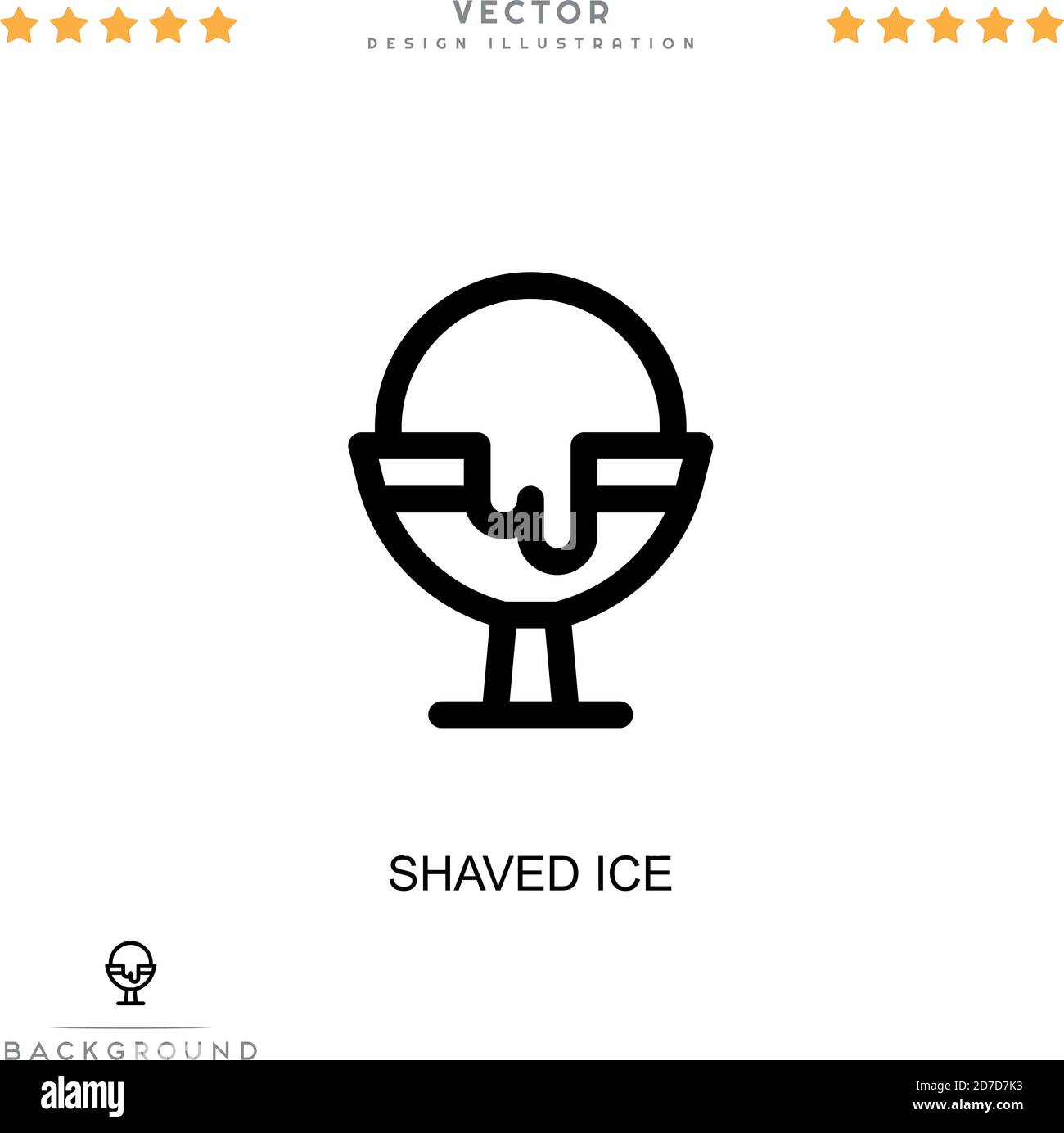 VECTOR
DESIGN ILLUSTRATION

alamy

SHAVED ICE

BACKGROUND

alamy

Image ID: 2D7D7K3
www.alamy.com