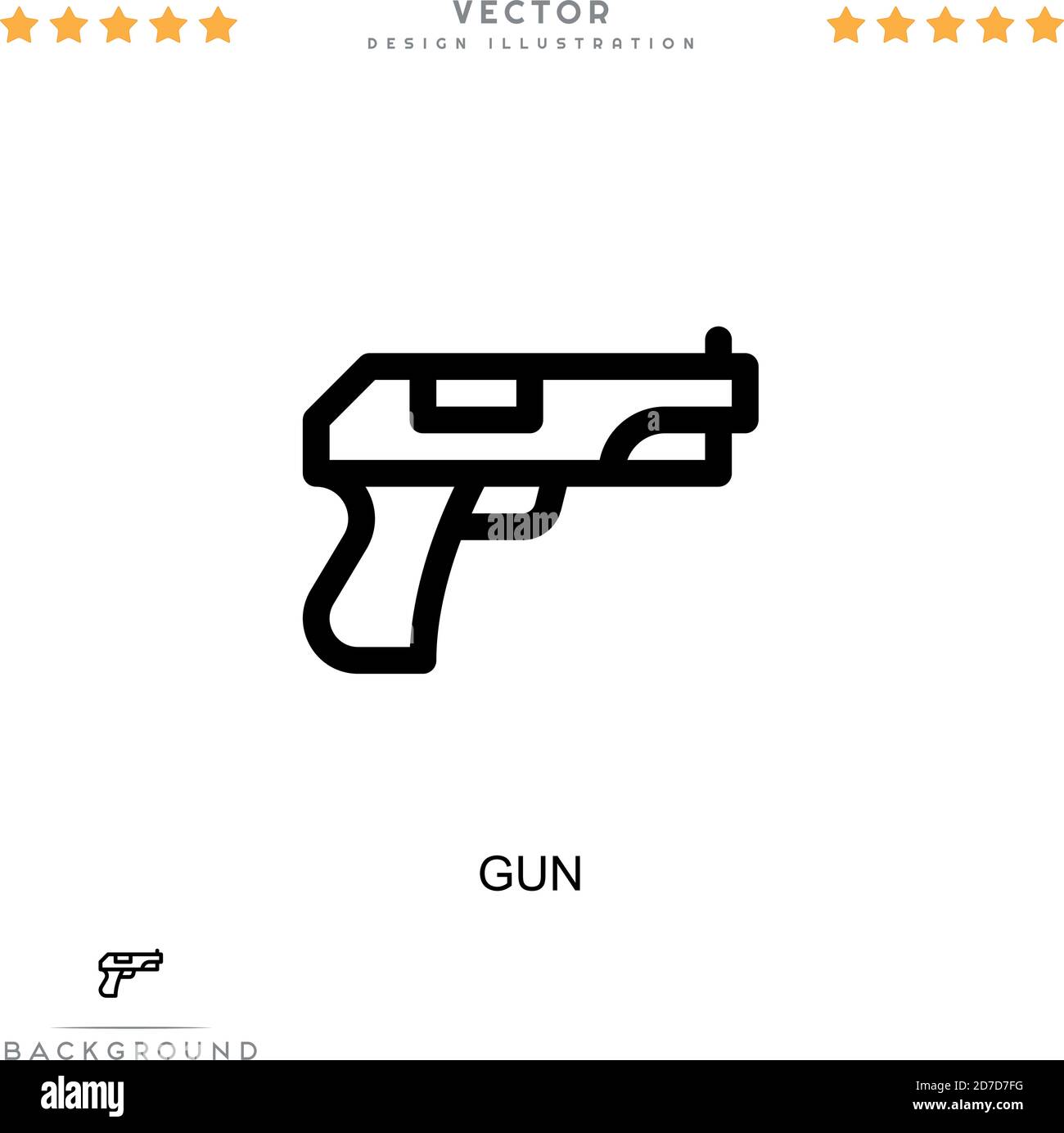 VECTOR
DESIGN ILLUSTRATION

a
alamy

GUN

BACKGROUND

alamy
2D7D7FG
www.alamy.com