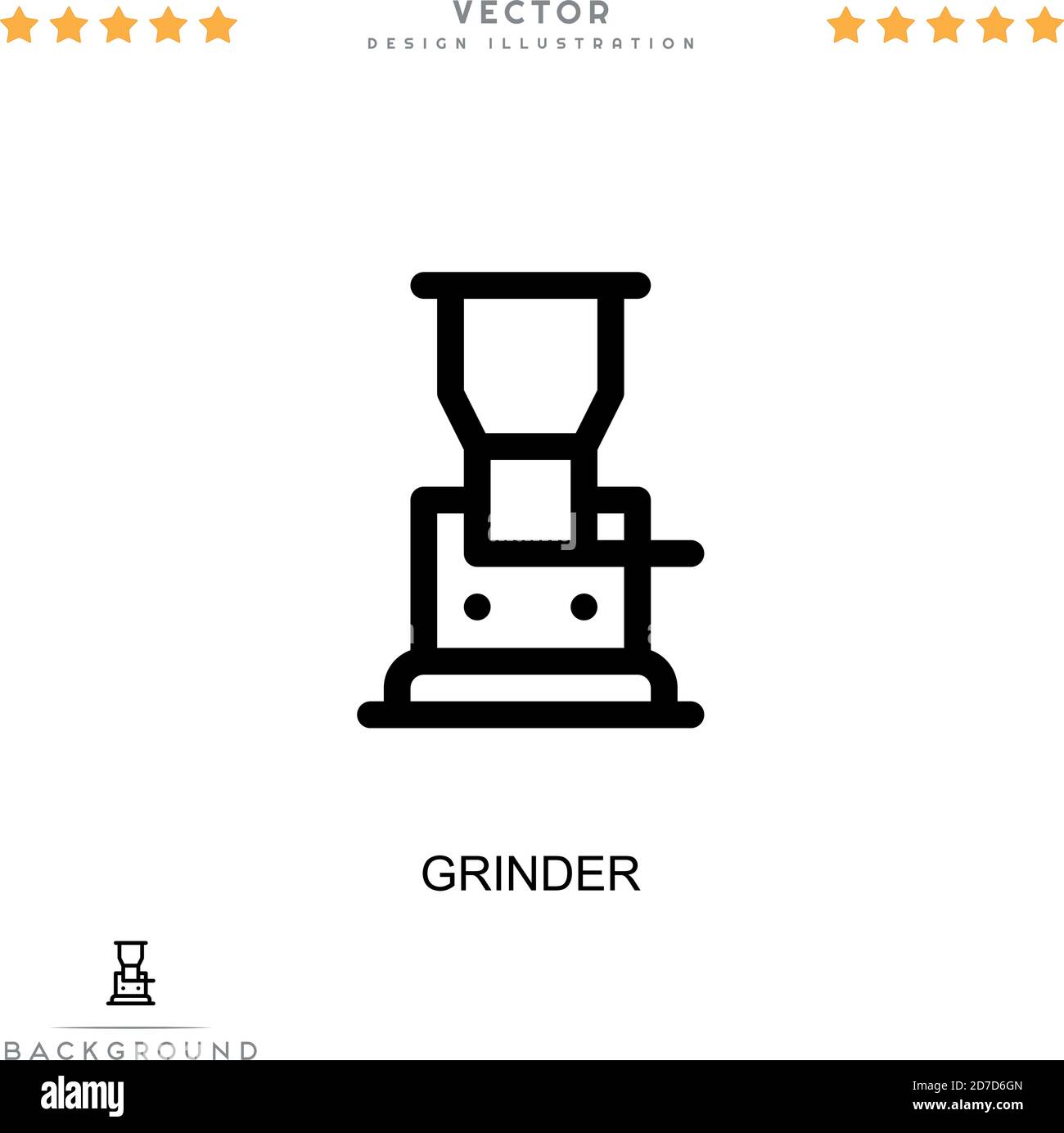 VECTOR
DESIGN ILLUSTRATION

GRINDER

BACKGROUND

alamy

2D7D6GN
www.alamy.com