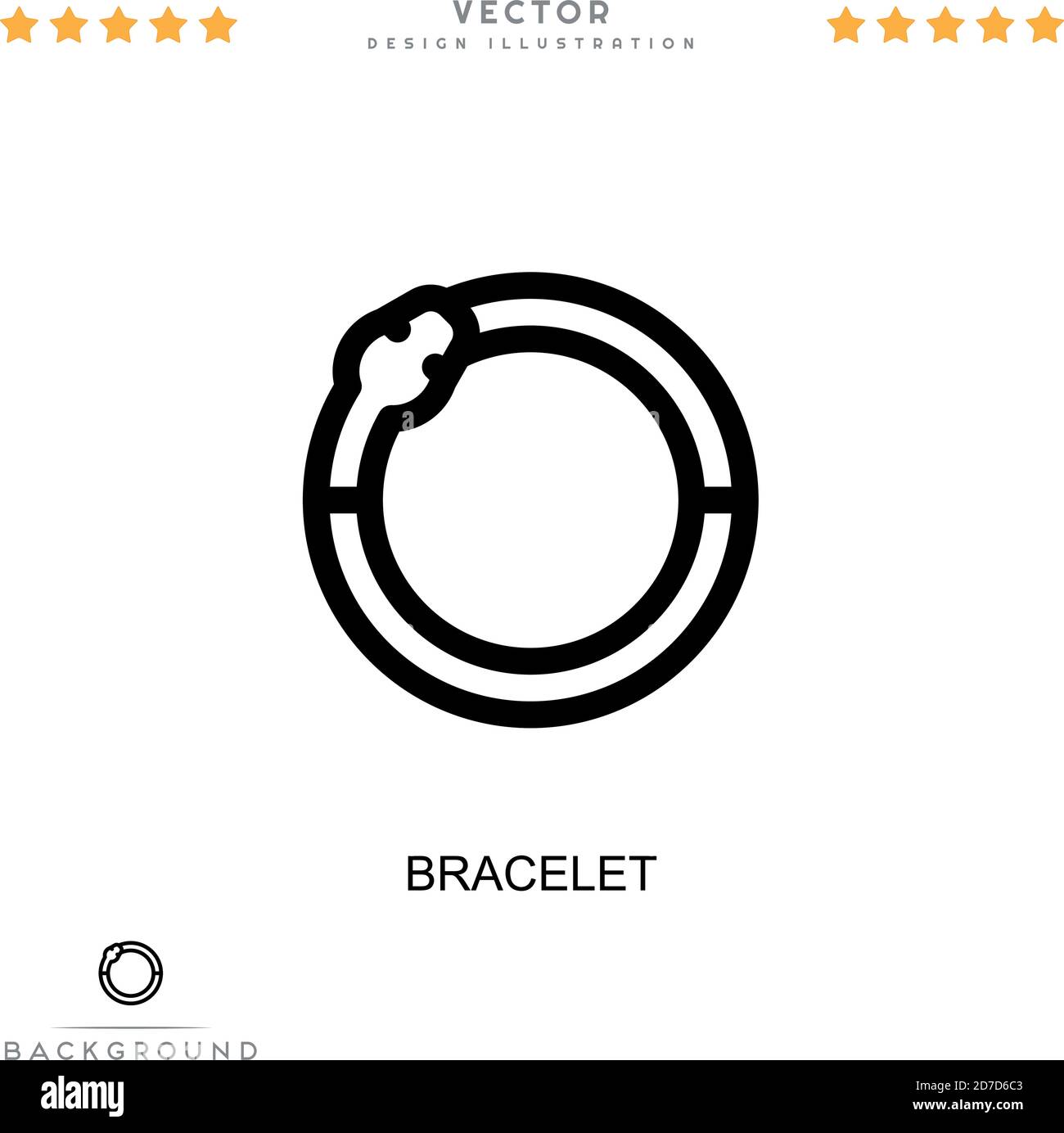 VECTOR
DESIGN ILLUSTRATION

BRACELET

BACKGROUND

alamy

Image ID: 2D7D6C3
www.alamy.com