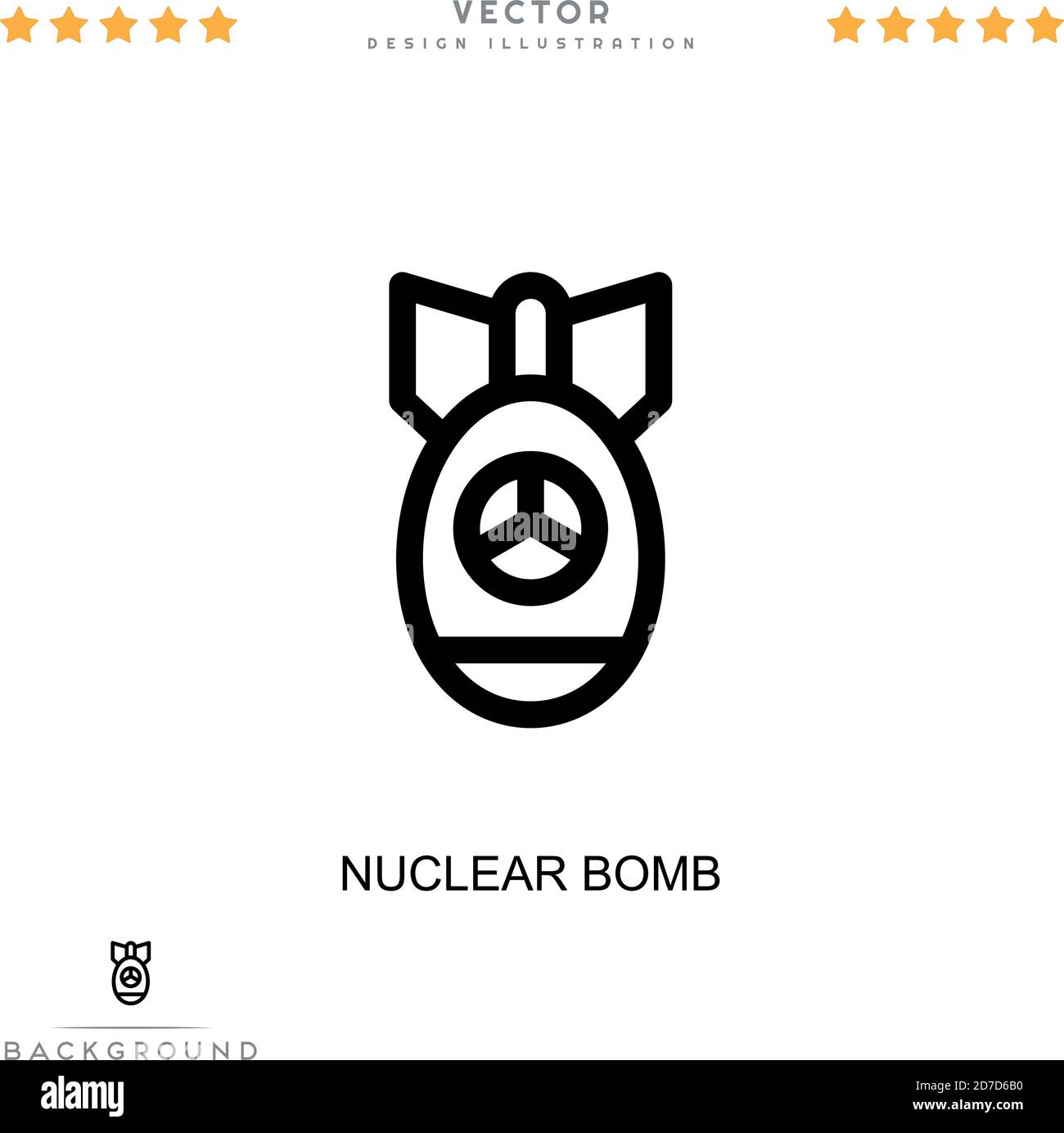 VECTOR
DESIGN ILLUSTRATION

alamy

NUCLEAR BOMB

BACKGROUND

alamy
Image ID: 2D7D6B0
www.alamy.com