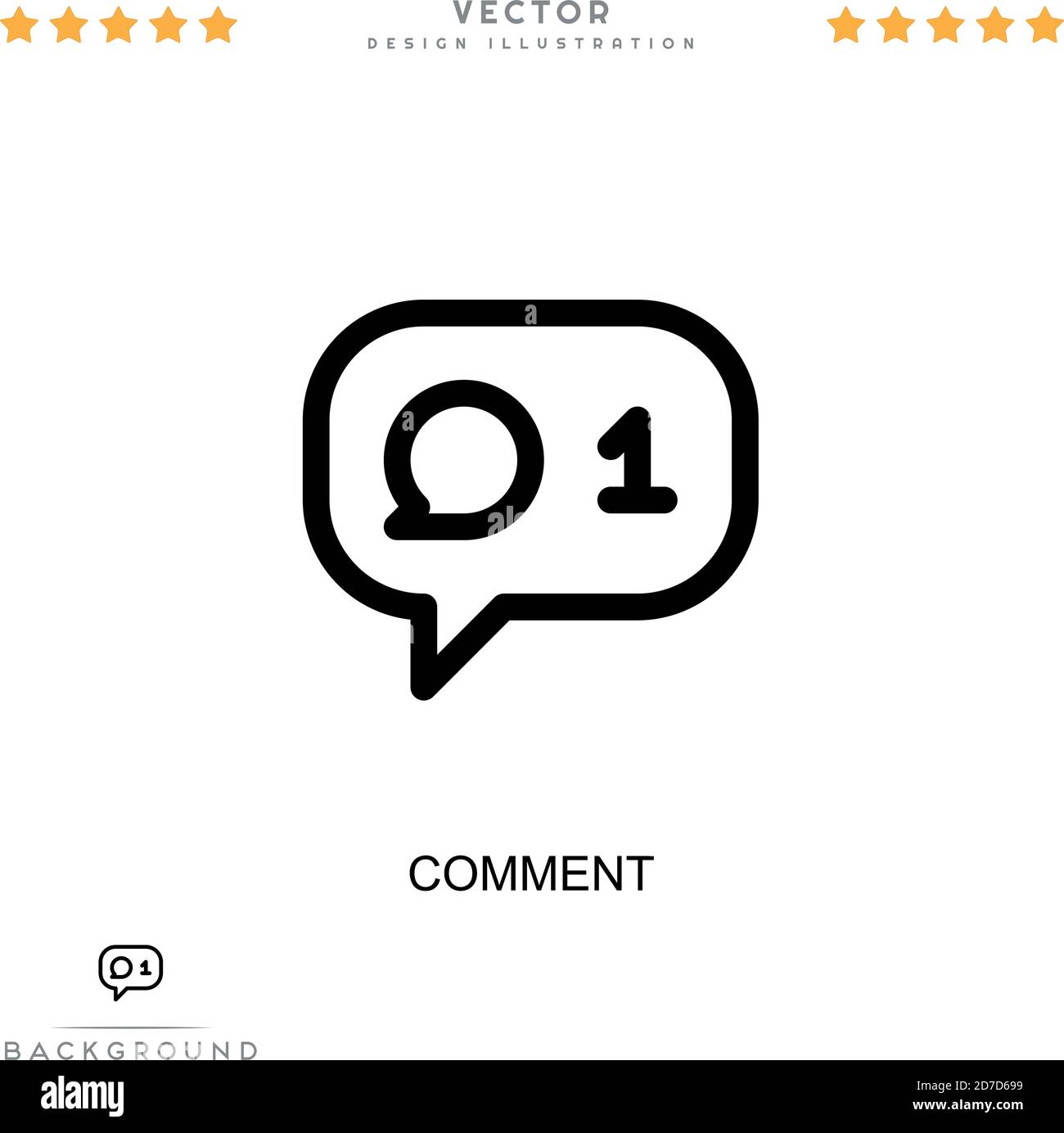 VECTOR
DESIGN ILLUSTRATION

1

COMMENT

1

BACKGROUND

alamy

Image ID: 2D7D699
www.alamy.com