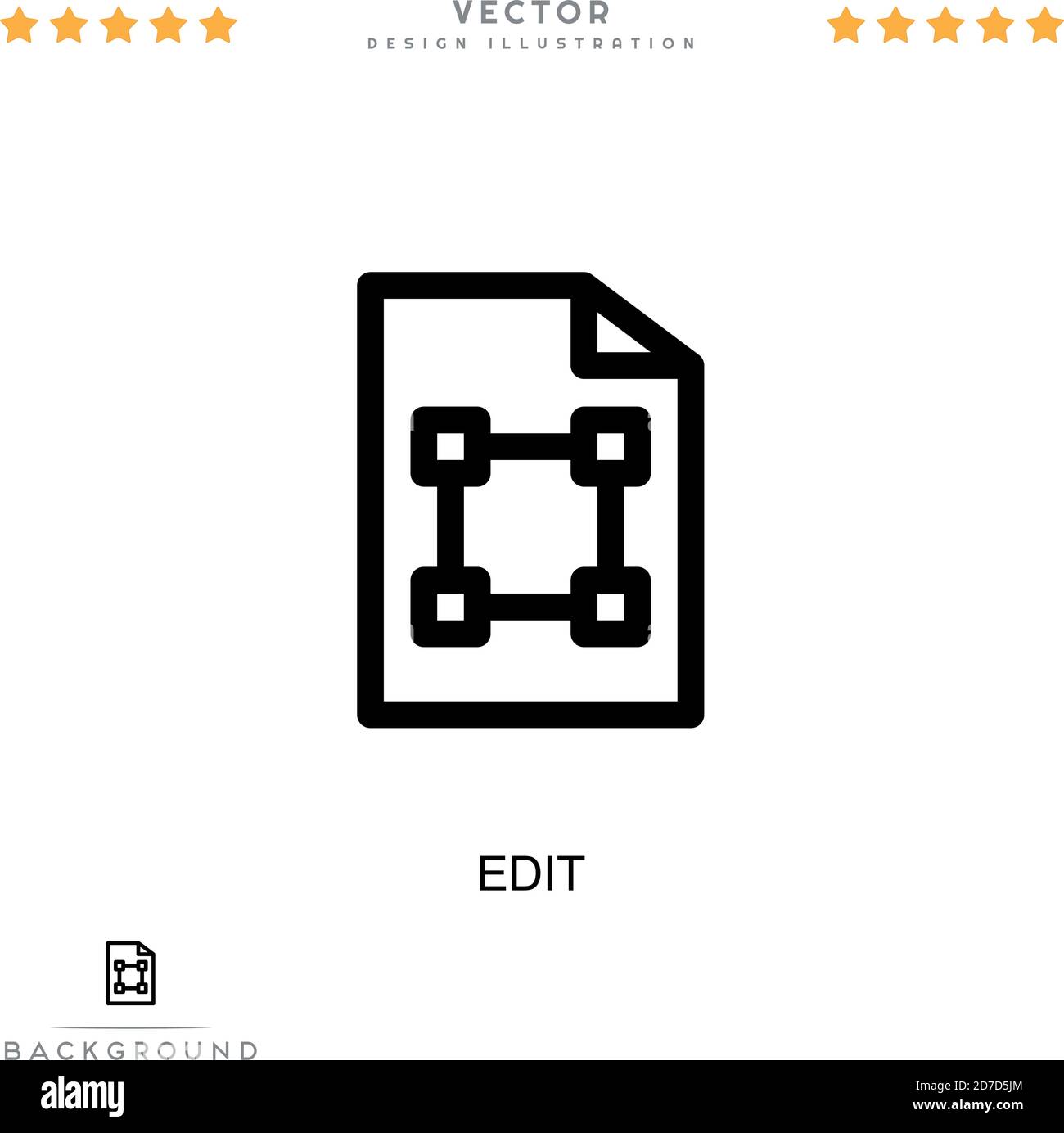 VECTOR
DESIGN ILLUSTRATION

EDIT

BACKGROUND

alamy
2D7D5JM
www.alamy.com