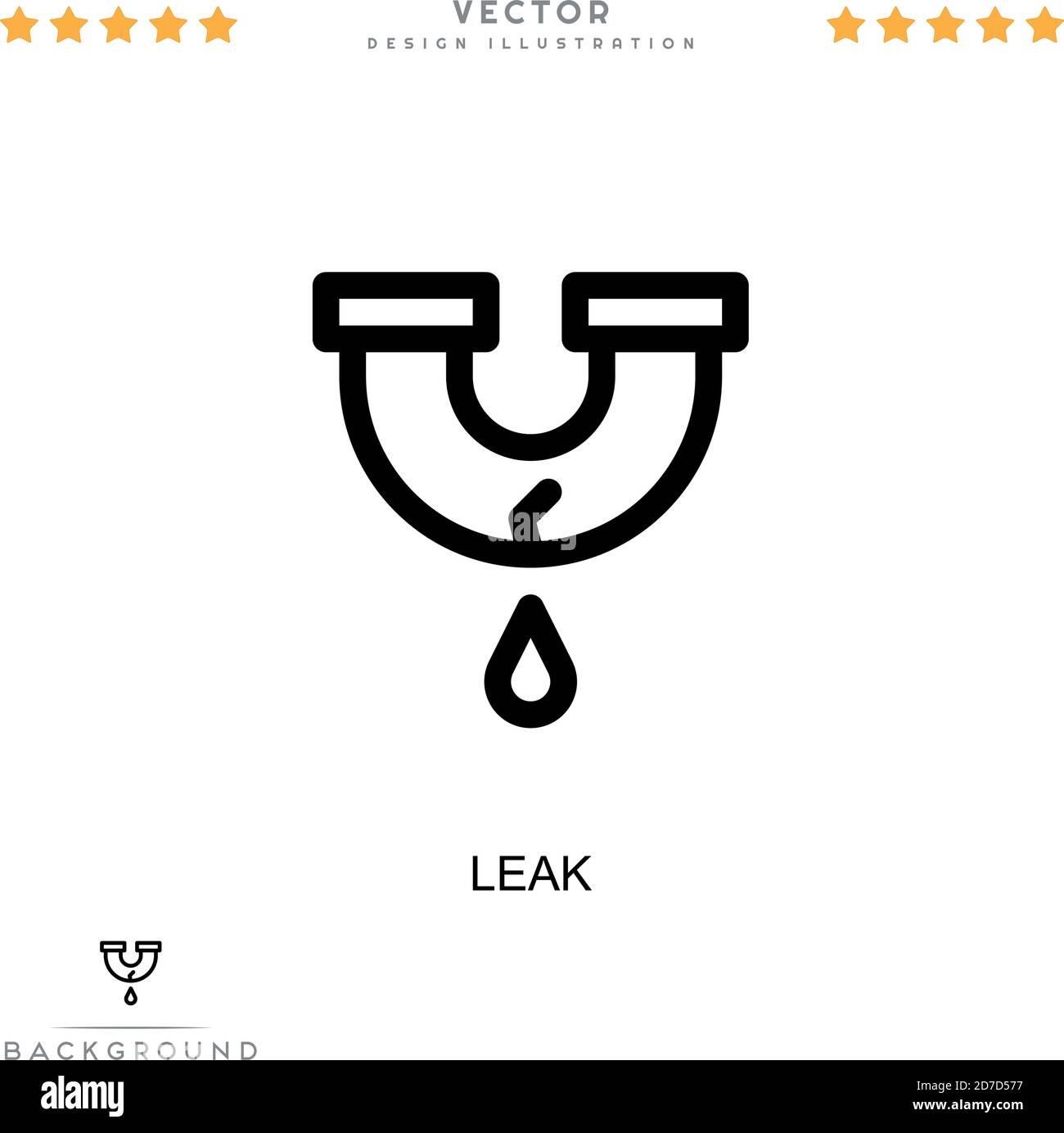 VECTOR
DESIGN ILLUSTRATION

alamy

LEAK

BACKGROUND

alamy

Image ID: 2D7D577
www.alamy.com