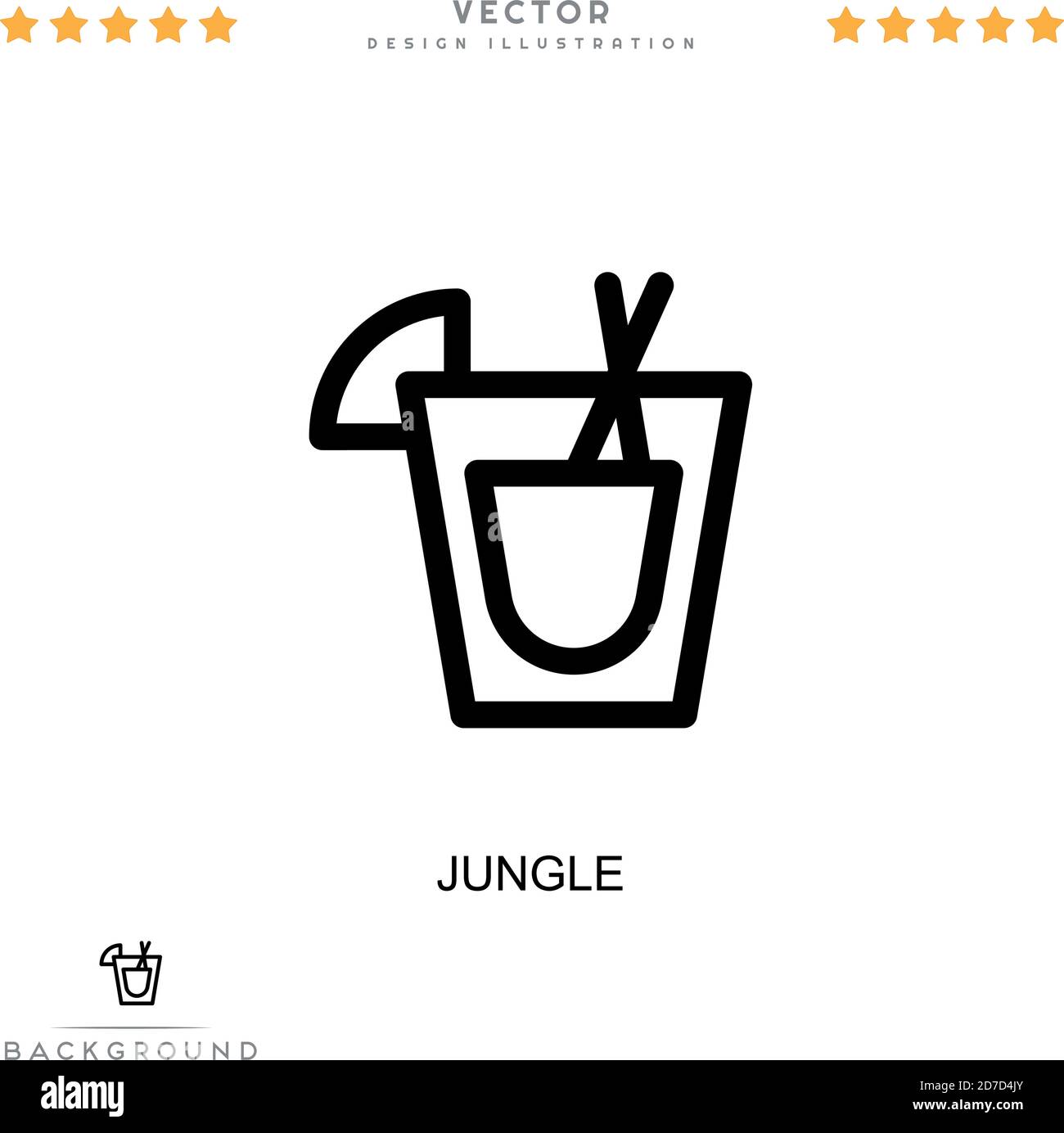 VECTOR
DESIGN ILLUSTRATION

JUNGLE

BACKGROUND

alamy

Image ID: 2D7D4JY
www.alamy.com