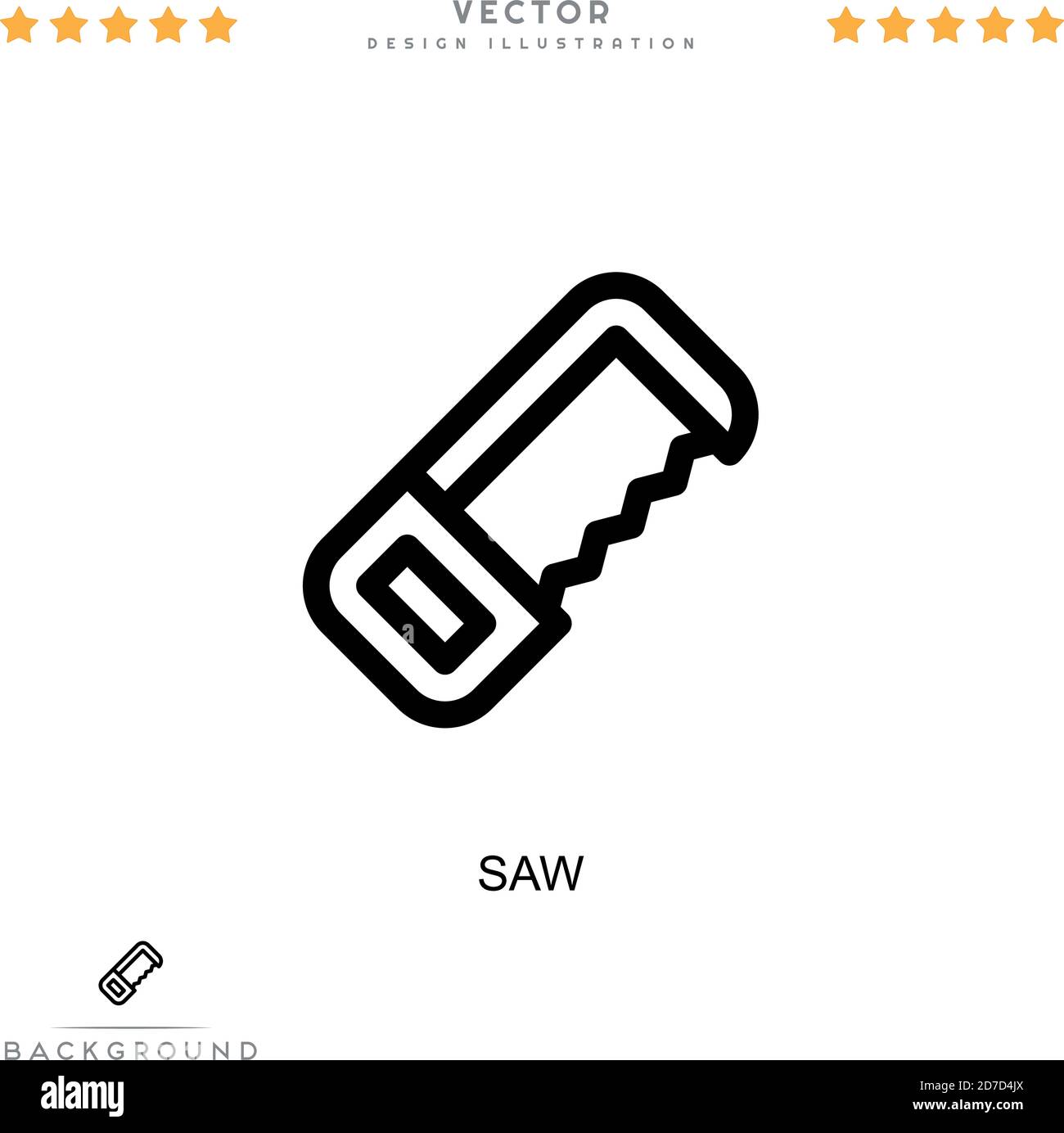 VECTOR
DESIGN ILLUSTRATION

SAW

BACKGROUND

alamy

Image ID: 2D7D4JX
www.alamy.com