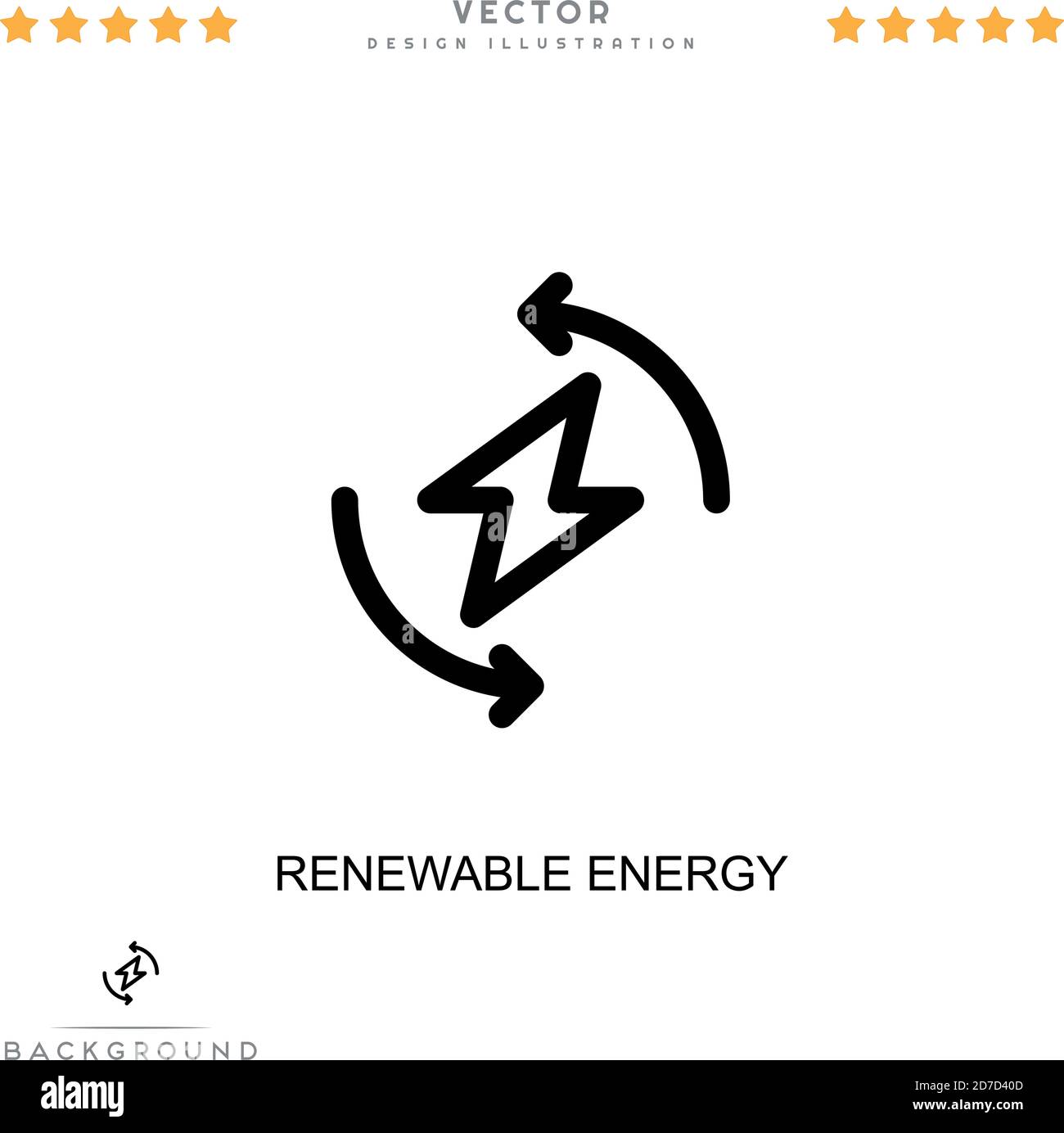 VECTOR
DESIGN ILLUSTRATION

RENEWABLE ENERGY

BACKGROUND

alamy

Image ID: 2D7D40D
www.alamy.com