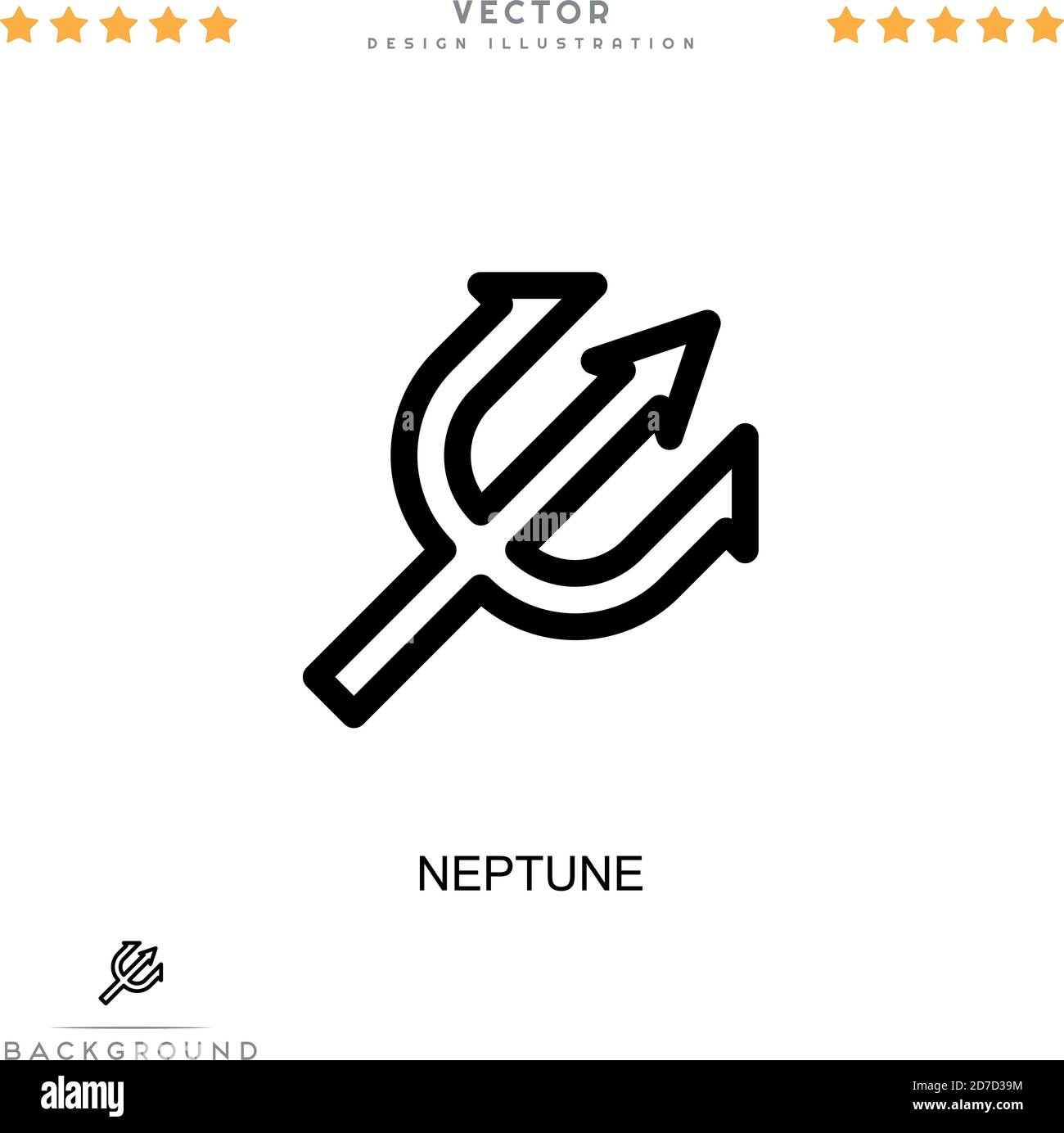 VECTOR
DESIGN ILLUSTRATION

NEPTUNE

BACKGROUND

alamy

Image ID: 2D7D39M
www.alamy.com