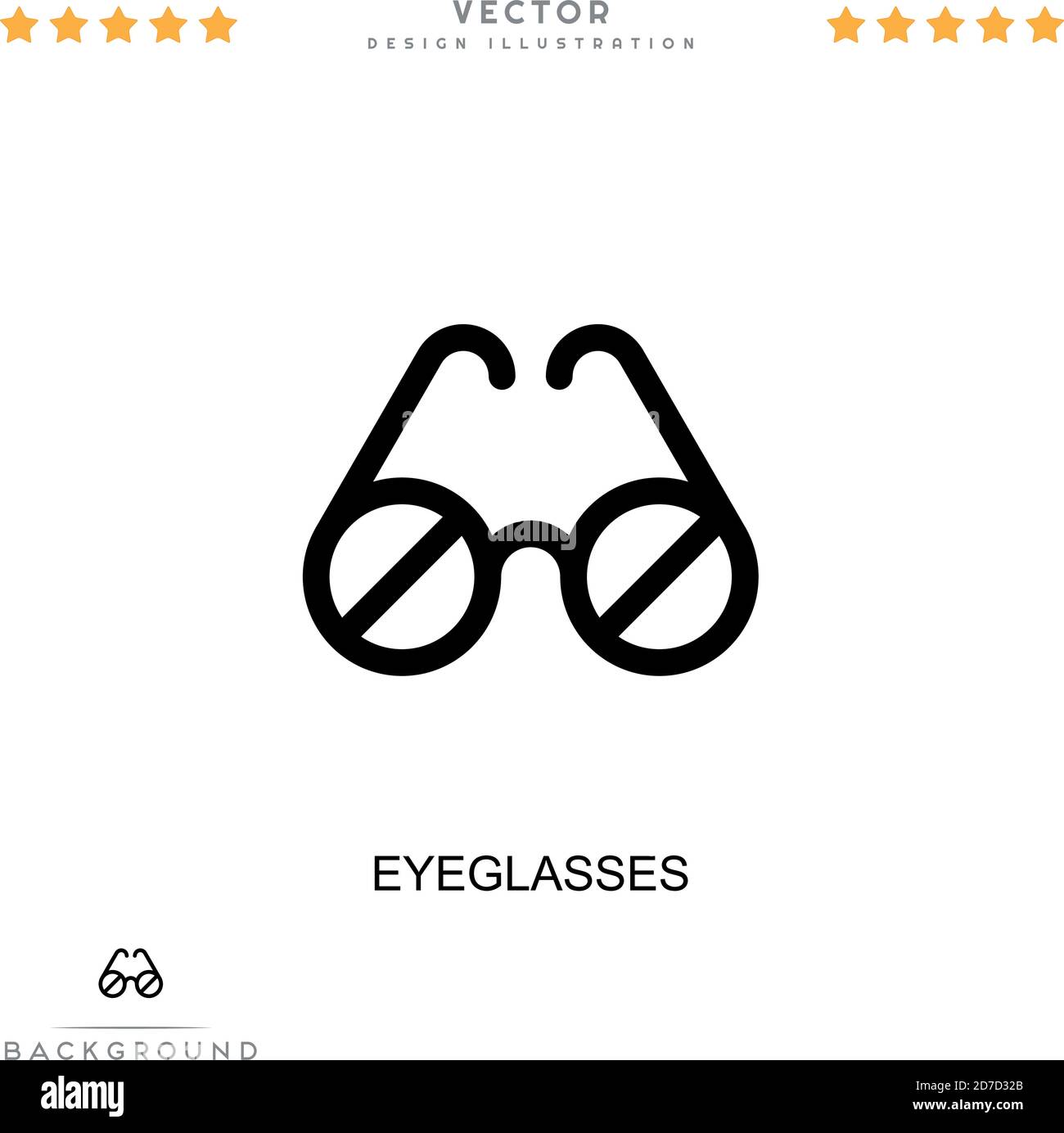 VECTOR
DESIGN ILLUSTRATION

alamy

EYEGLASSES

BACKGROUND

alamy

Image ID: 2D7D32B
www.alamy.com