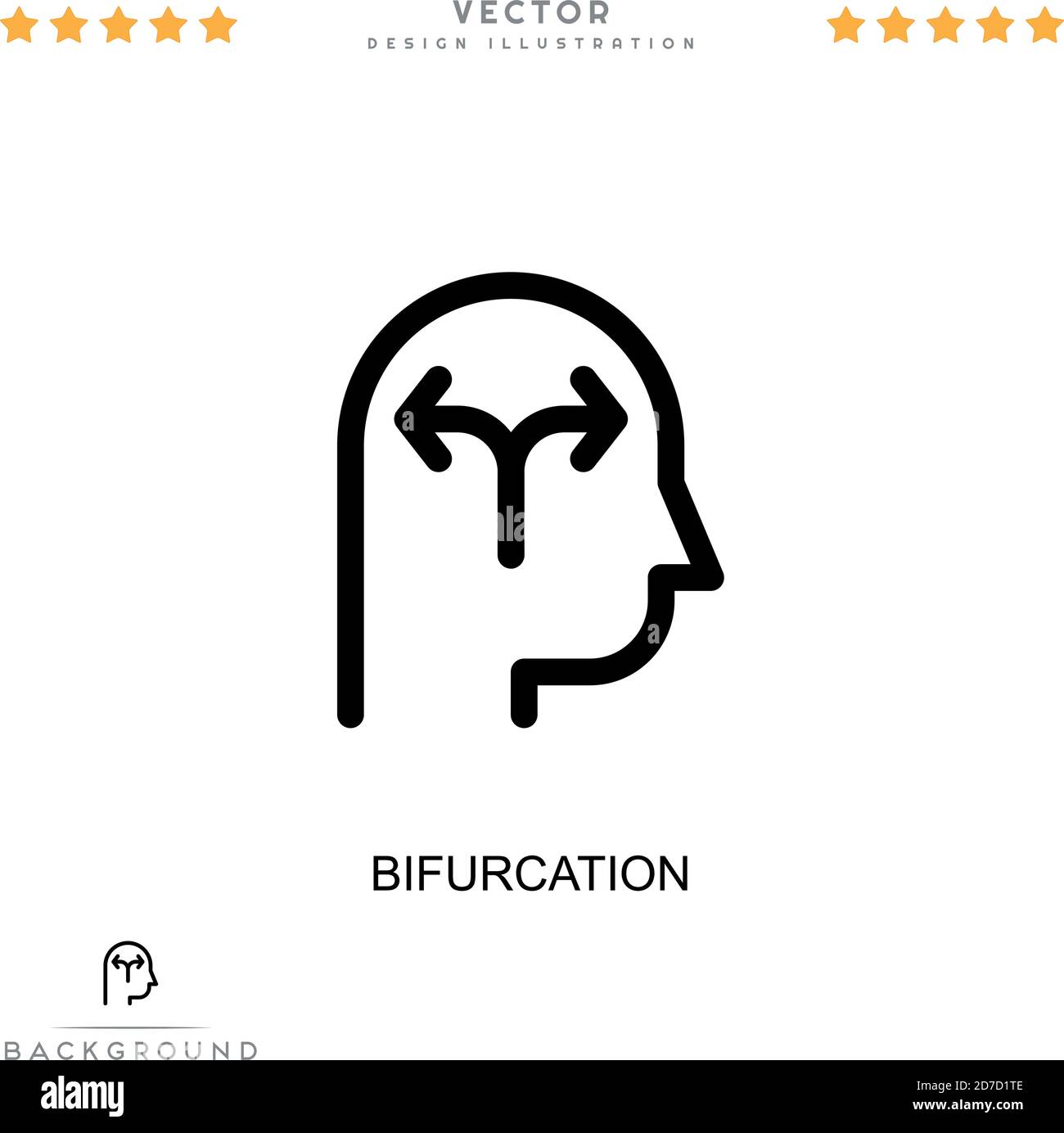 VECTOR
DESIGN ILLUSTRATION

BIFURCATION

BACKGROUND

alamy

Image ID: 2D7D1TE
www.alamy.com