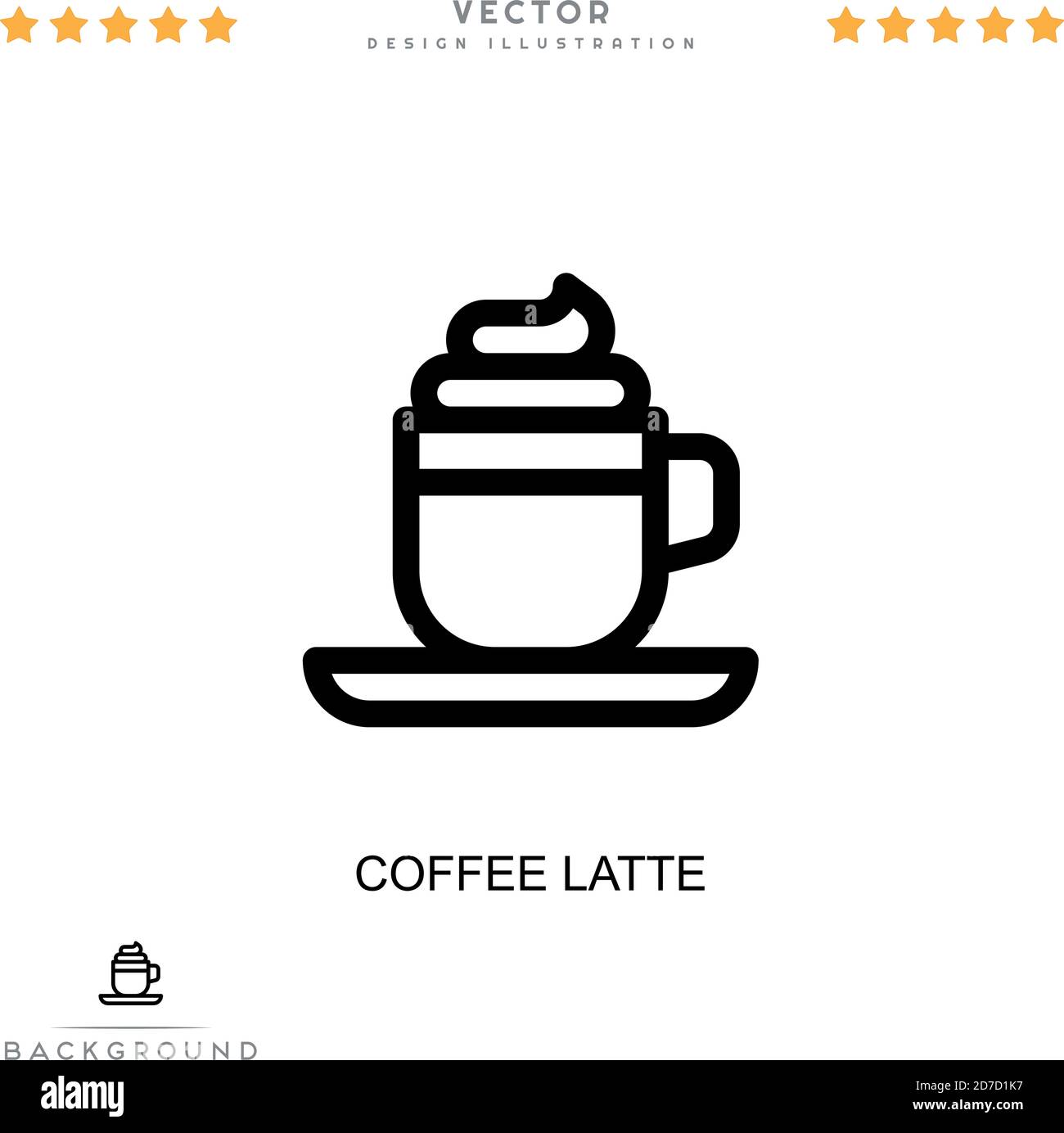 VECTOR
DESIGN ILLUSTRATION

COFFEE LATTE

BACKGROUND

alamy

Image ID: 2D7D1K7
www.alamy.com