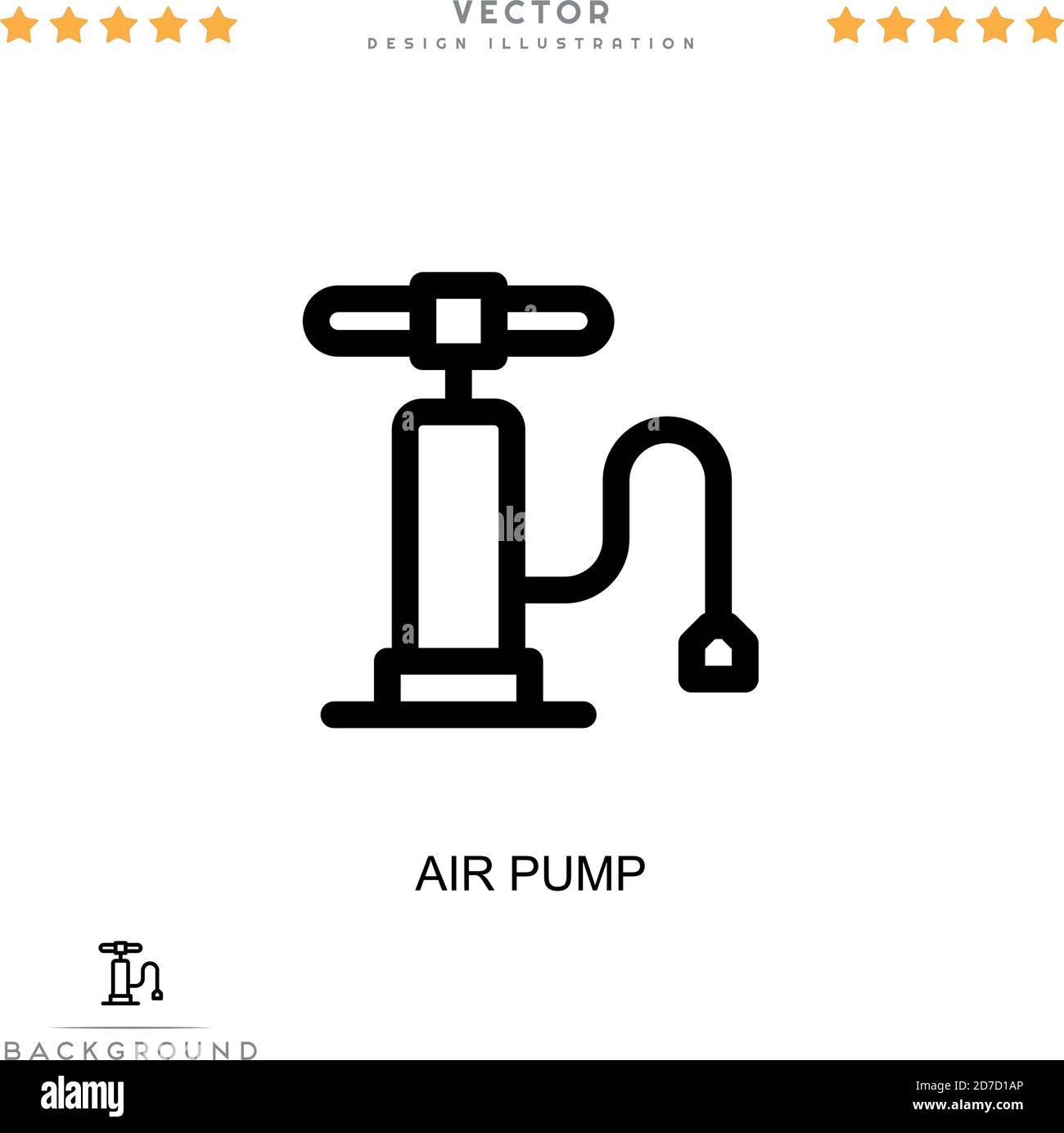 VECTOR
DESIGN ILLUSTRATION

AIR PUMP

BACKGROUND

alamy

Image ID: 2D7D1AP
www.alamy.com