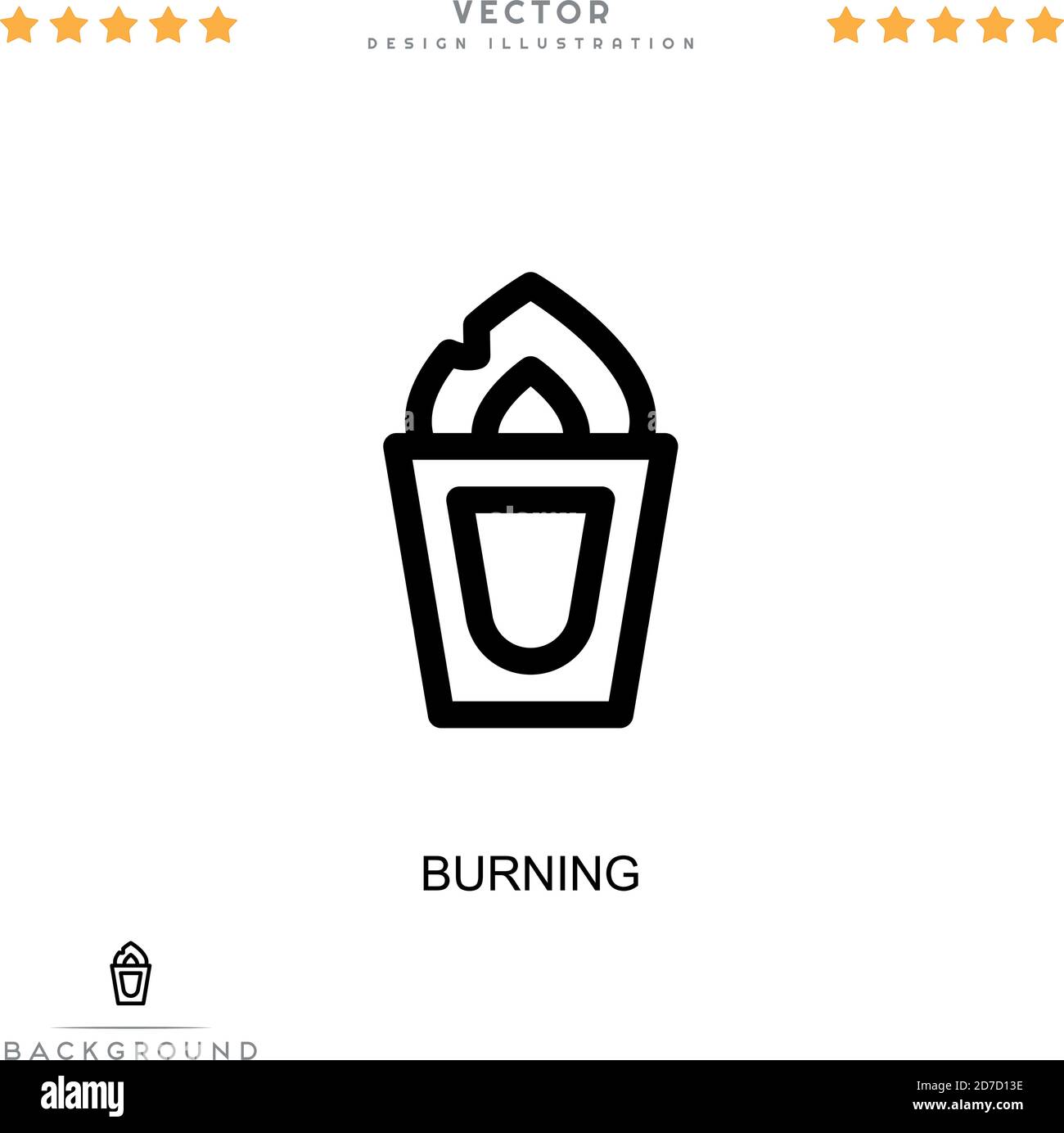 VECTOR
DESIGN ILLUSTRATION

BURNING

BACKGROUND

alamy

Image ID: 2D7D13E
www.alamy.com