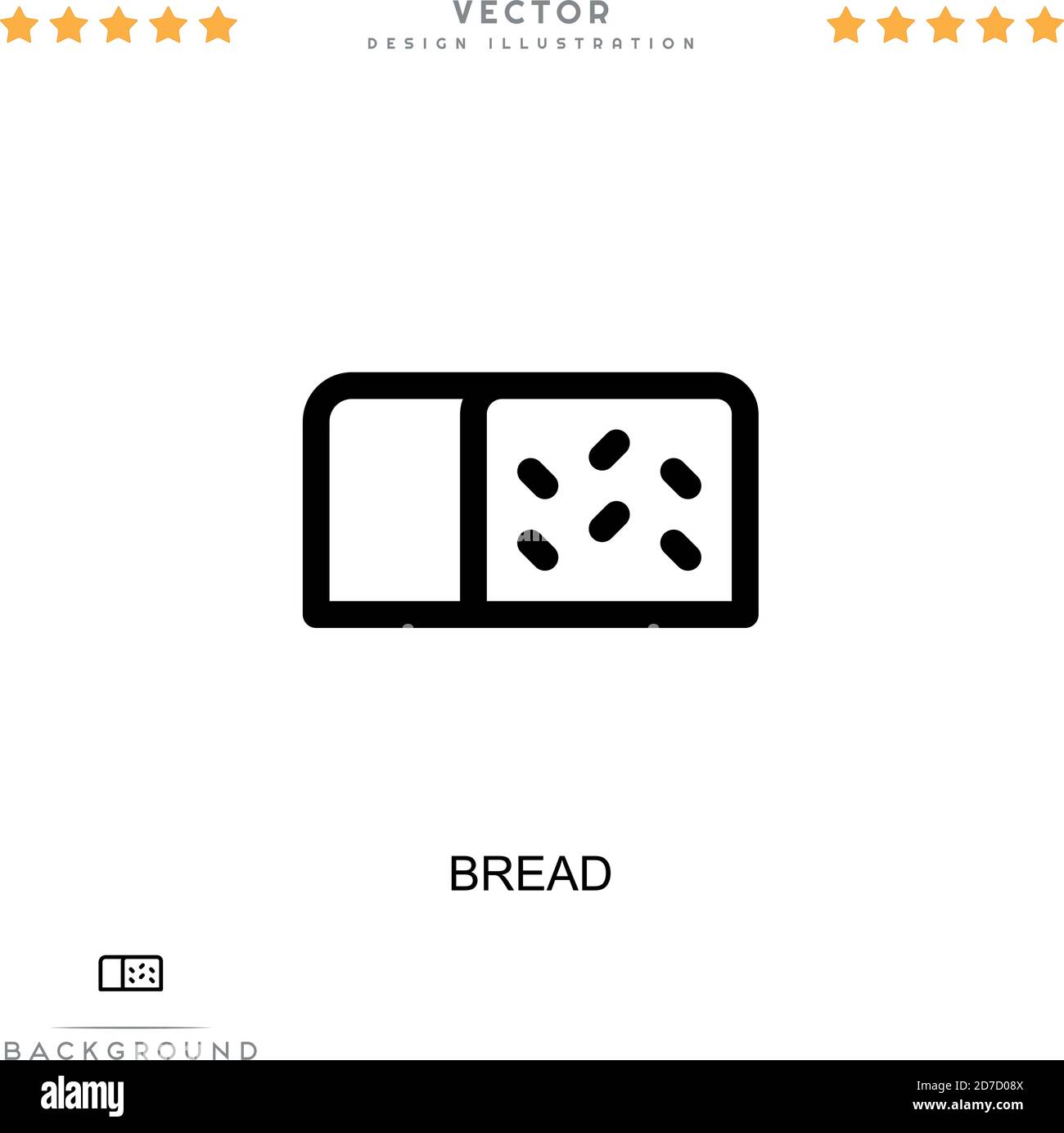 VECTOR
DESIGN ILLUSTRATION

BREAD

BACKGROUND

alamy

2D7D08X
www.alamy.com