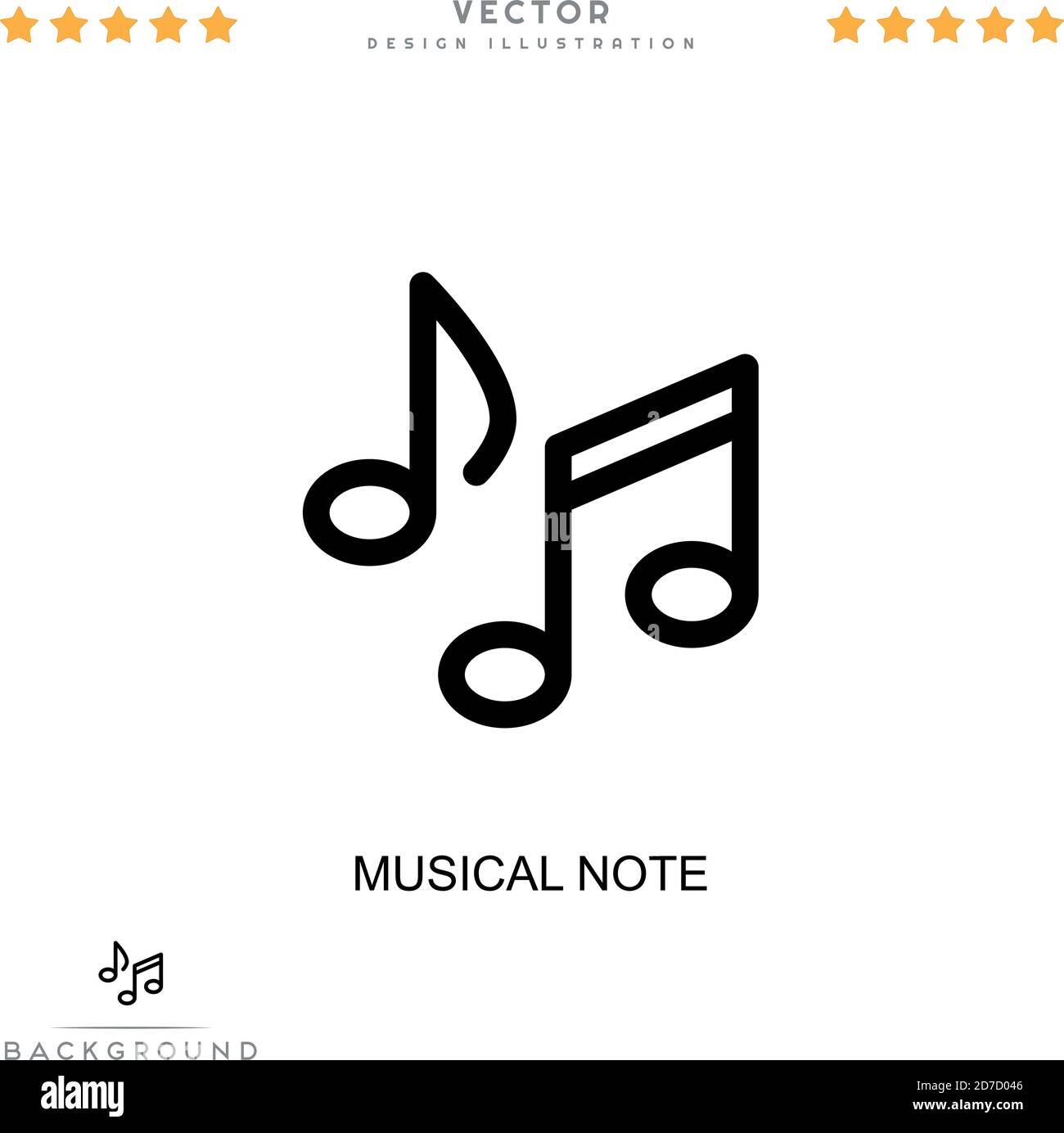 VECTOR
DESIGN ILLUSTRATION

MUSICAL NOTE

BACKGROUND

alamy

Image ID: 2D7D046
www.alamy.com