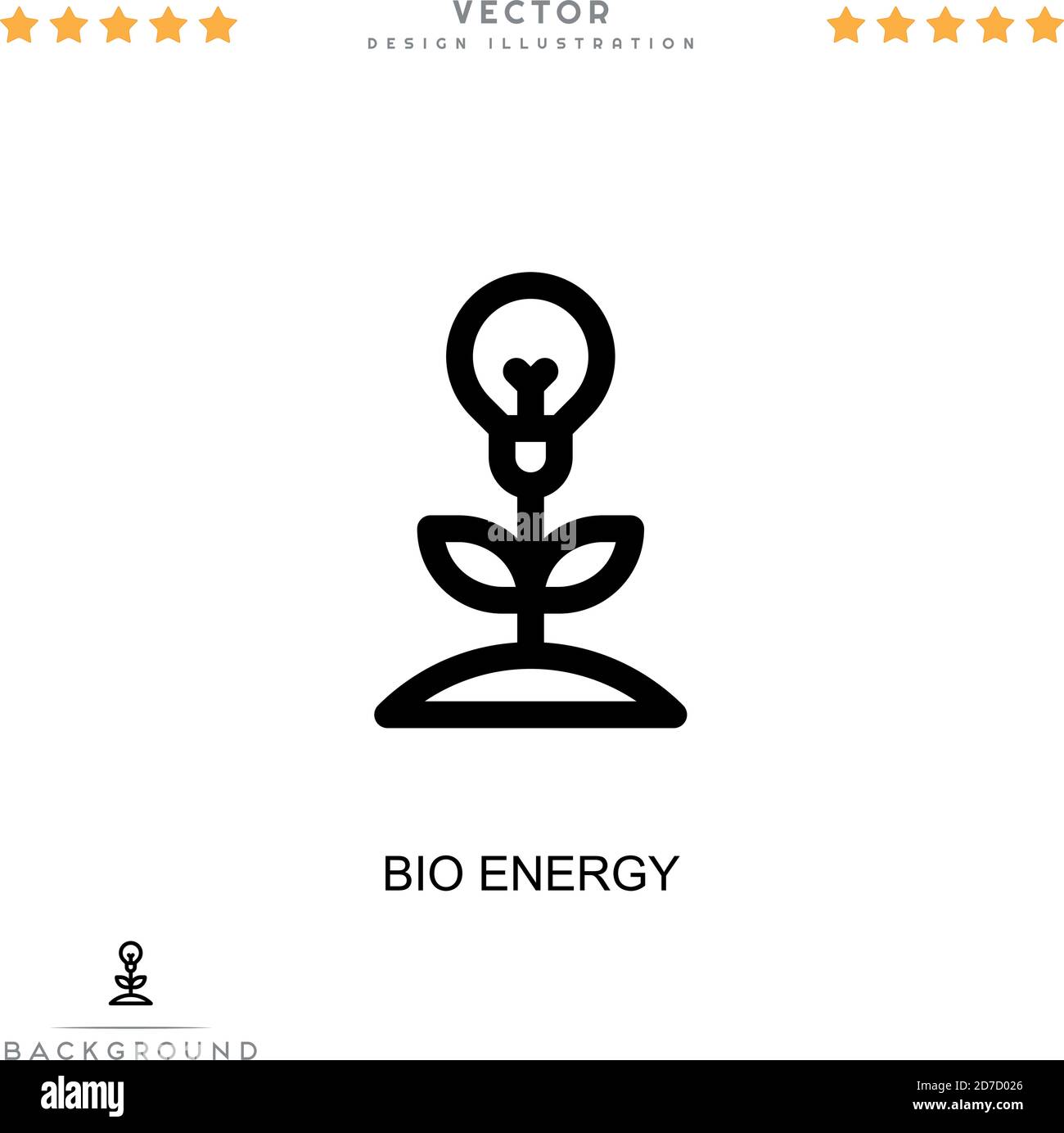 VECTOR
DESIGN ILLUSTRATION

alamy

BIO ENERGY

BACKGROUND

alamy

Image ID: 2D7D026
www.alamy.com