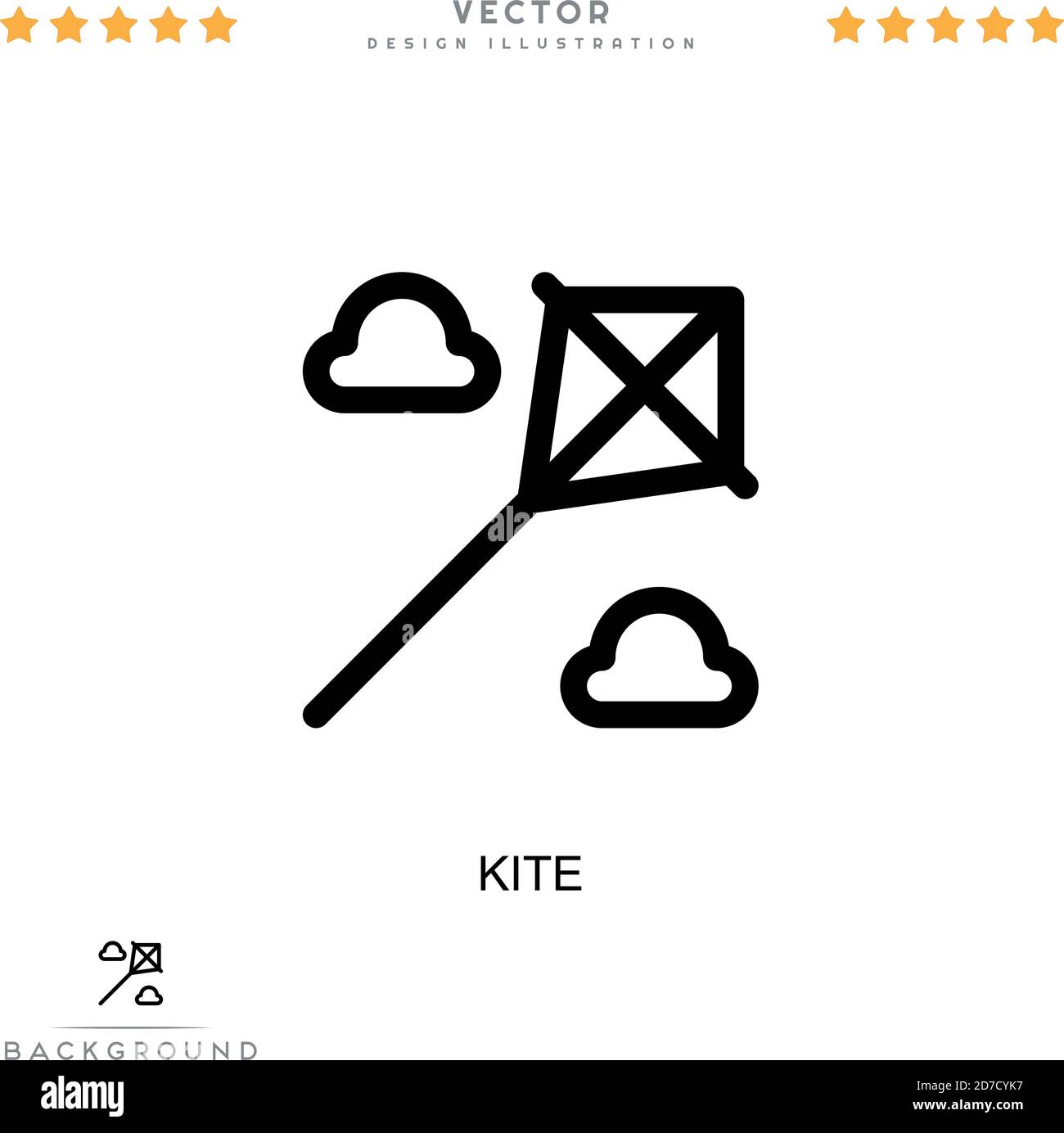 VECTOR
DESIGN ILLUSTRATION

KITE

BACKGROUND

alamy

Image ID: 2D7CYK7
www.alamy.com