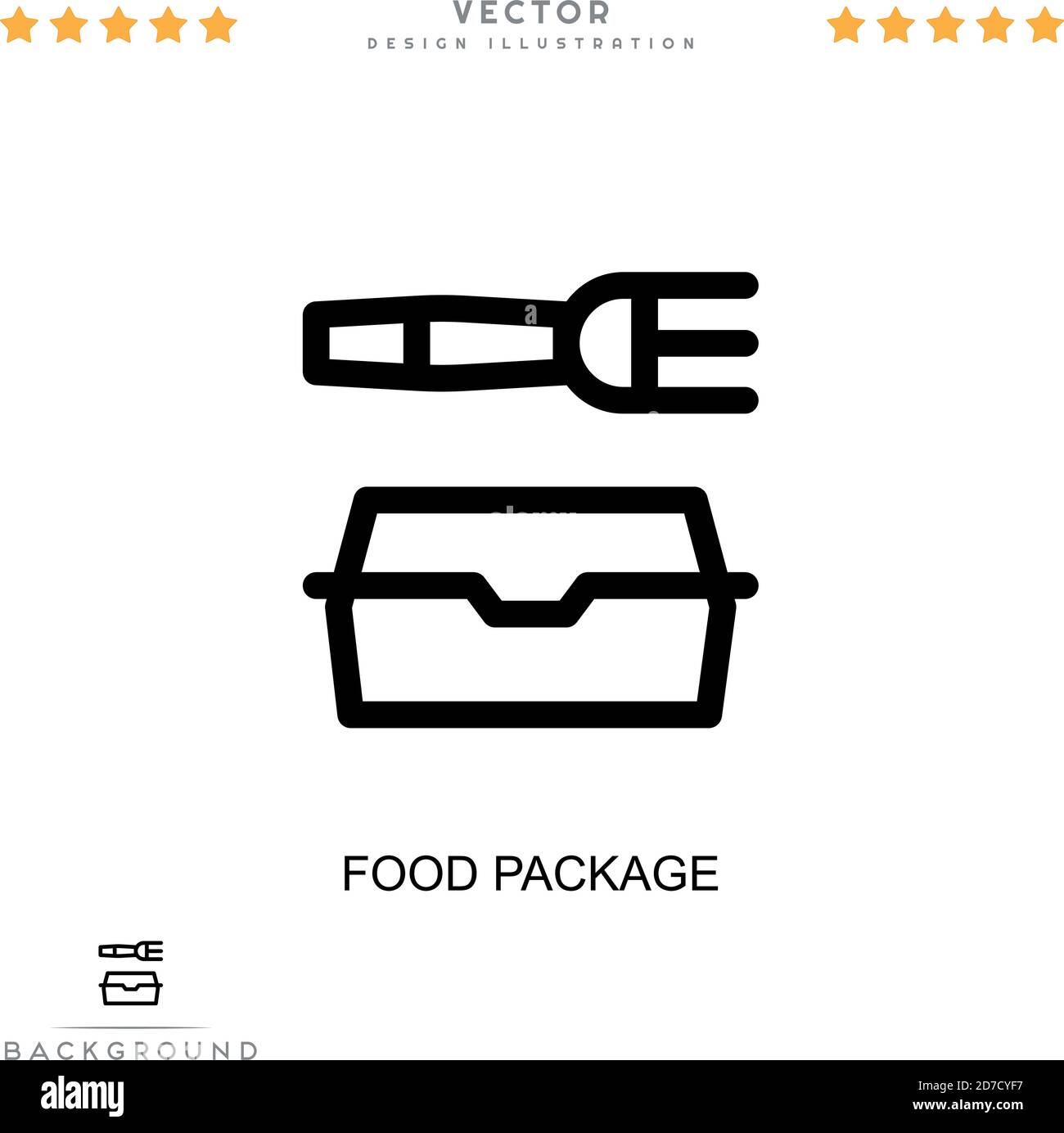 VECTOR
DESIGN ILLUSTRATION

FOOD PACKAGE

BACKGROUND

alamy

Image ID: 2D7CYF7
www.alamy.com