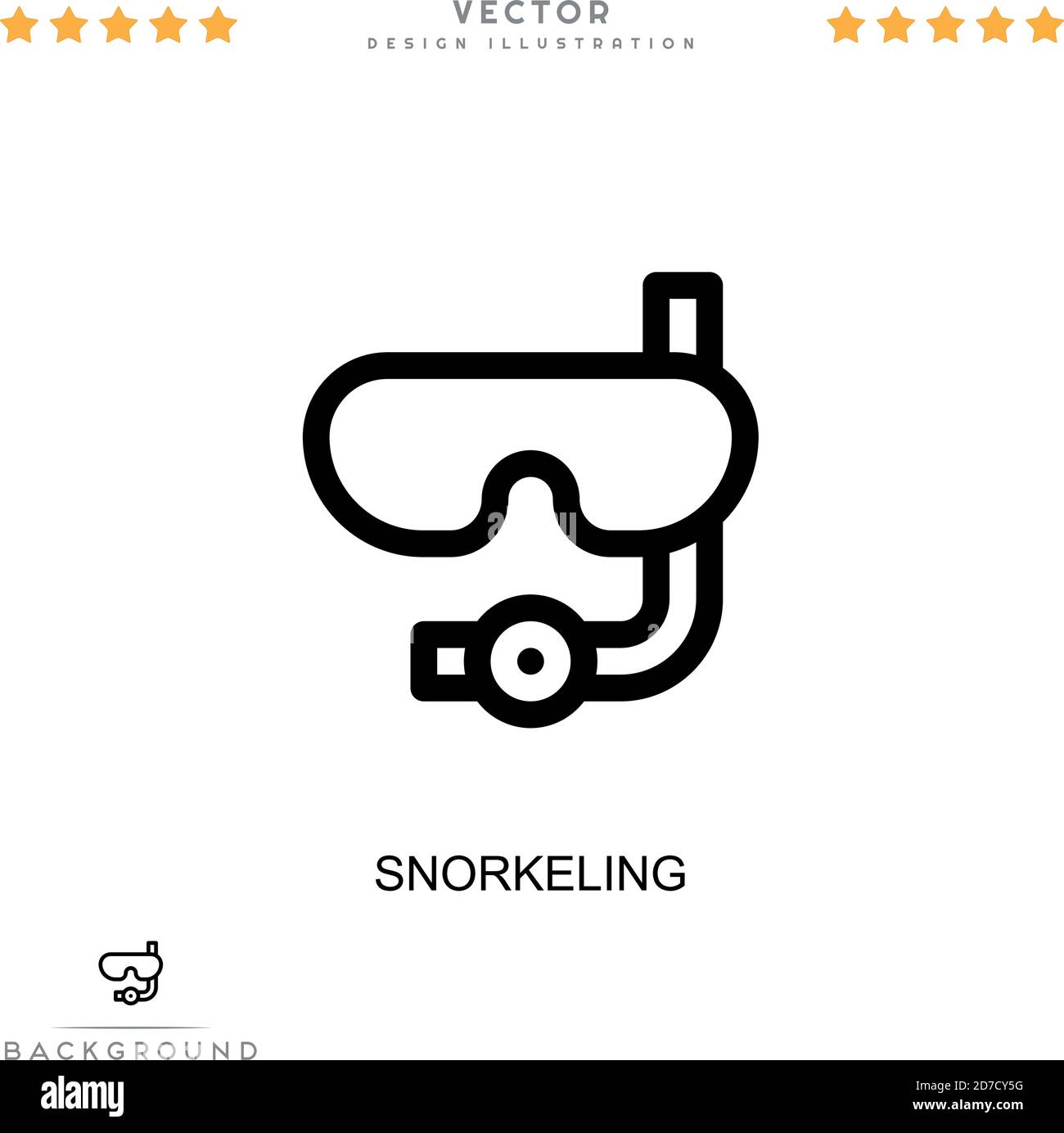 VECTOR
DESIGN ILLUSTRATION

SNORKELING

BACKGROUND

alamy

Image ID: 2D7CY5G
www.alamy.com