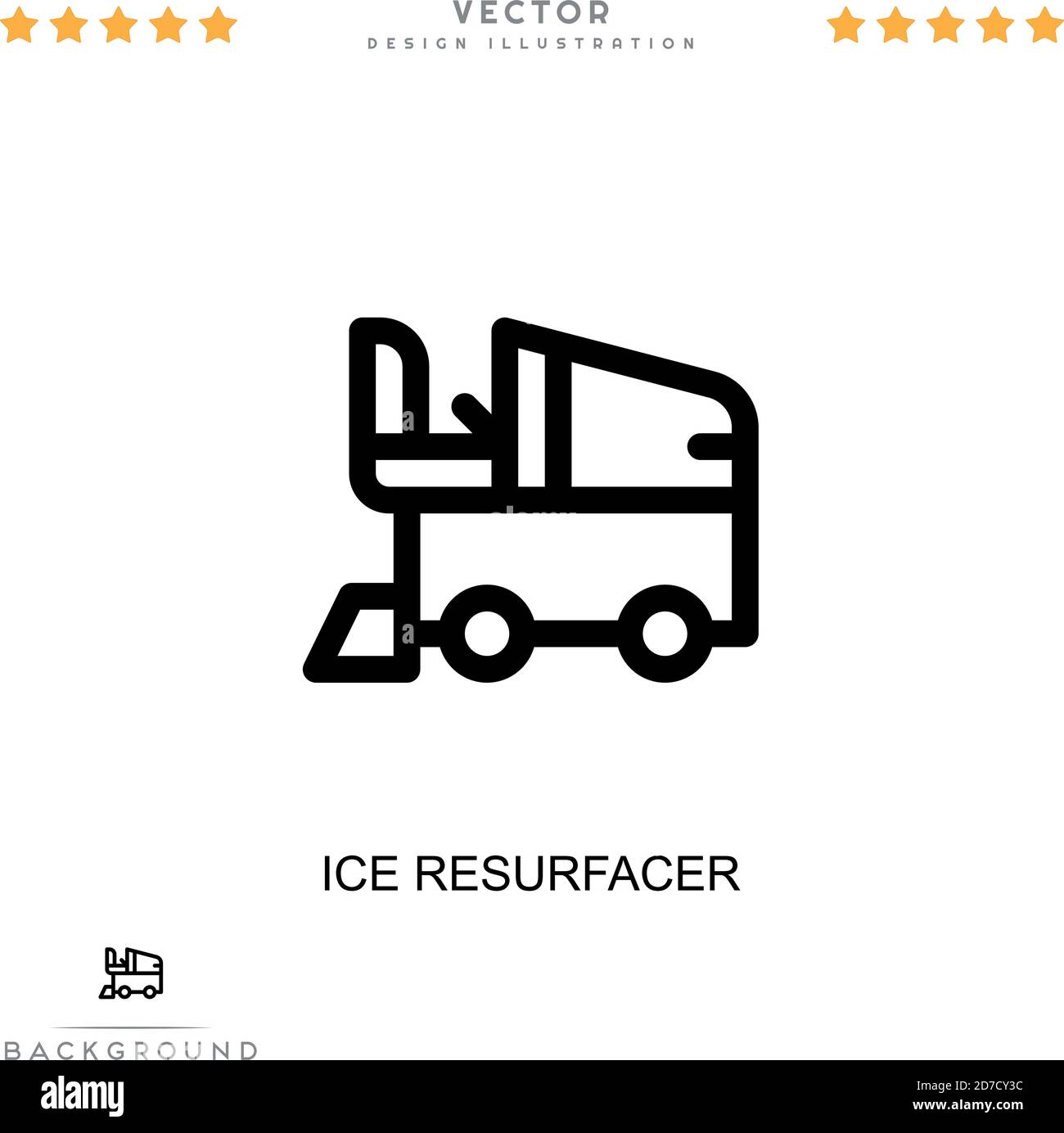 VECTOR
DESIGN ILLUSTRATION

ICE RESURFACER

BACKGROUND

alamy
Image ID: 2D7CY3C
www.alamy.com